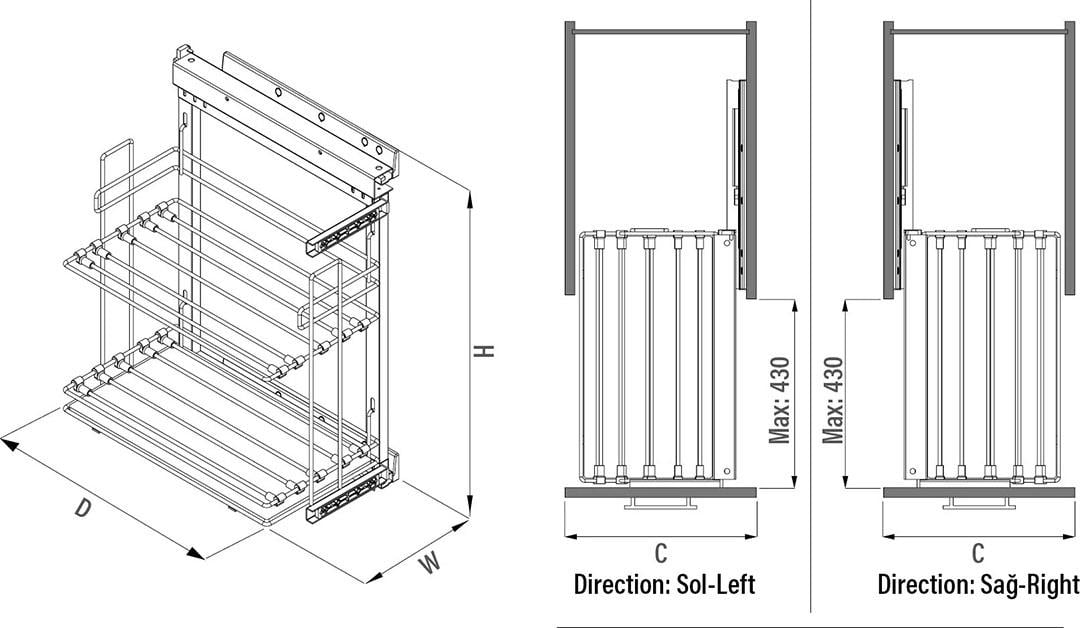 H

D

W

Max: 430

C

Direction: Sol-Left

Max: 430

C

Direction: Sağ-Right