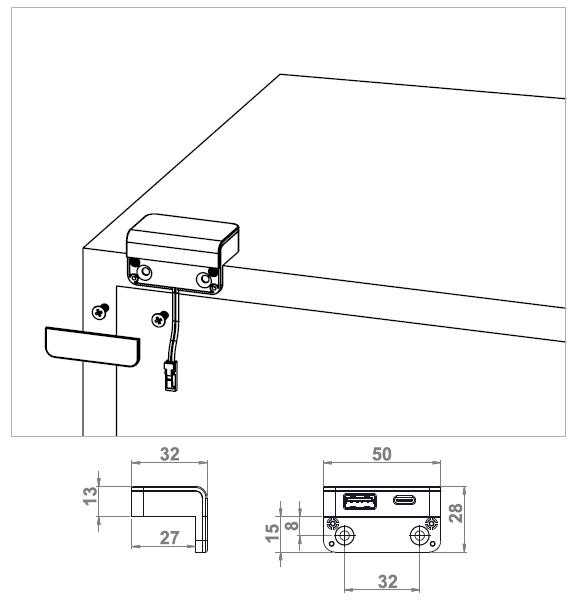 32
13
27
50
15
8
28
32