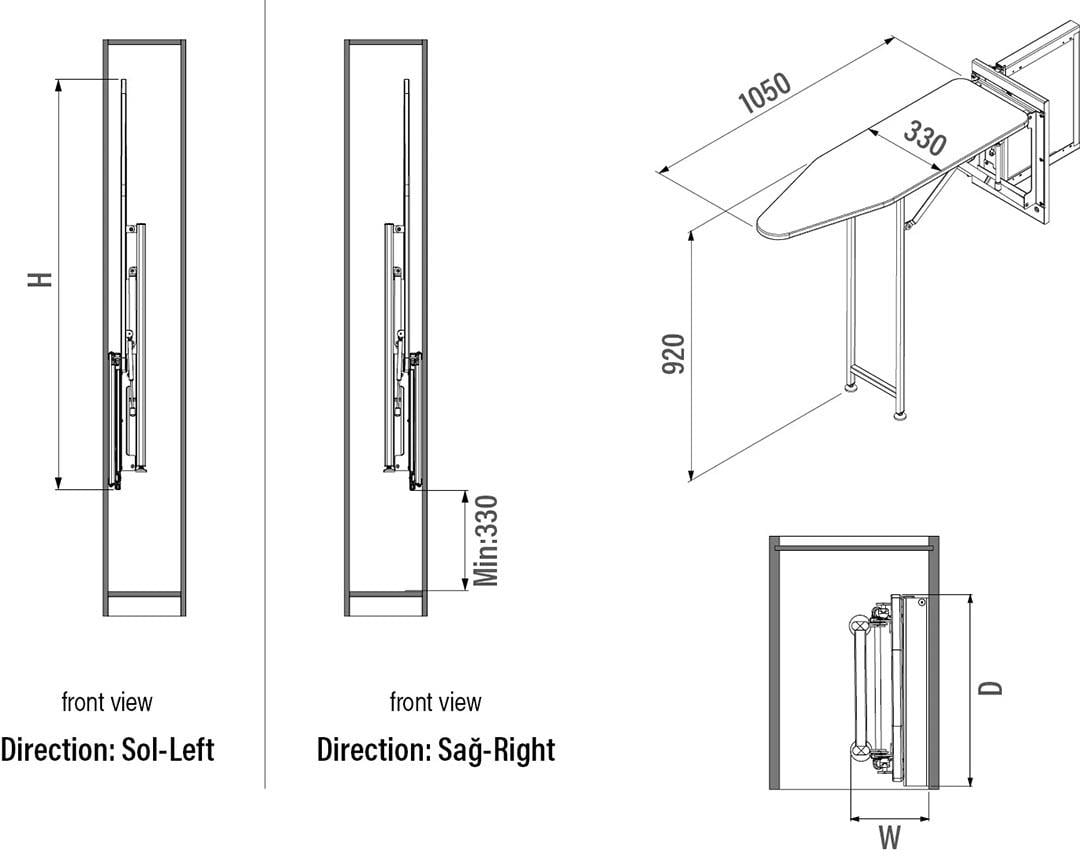 H

front view
Direction: Sol-Left

Min:330

front view
Direction: Sağ-Right

1050
330
920

D
W