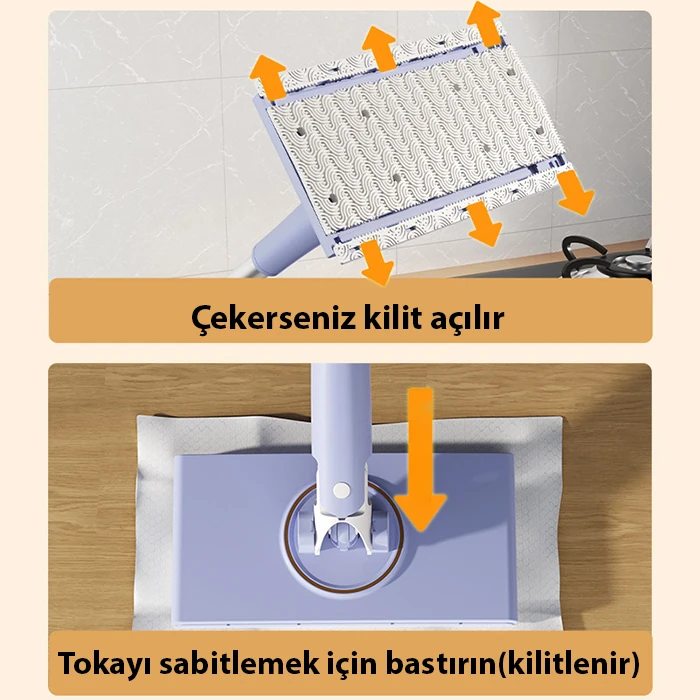 Çekerseniz kilit açılır

Tokayı sabitlemek için bastırın(kilitlenir)