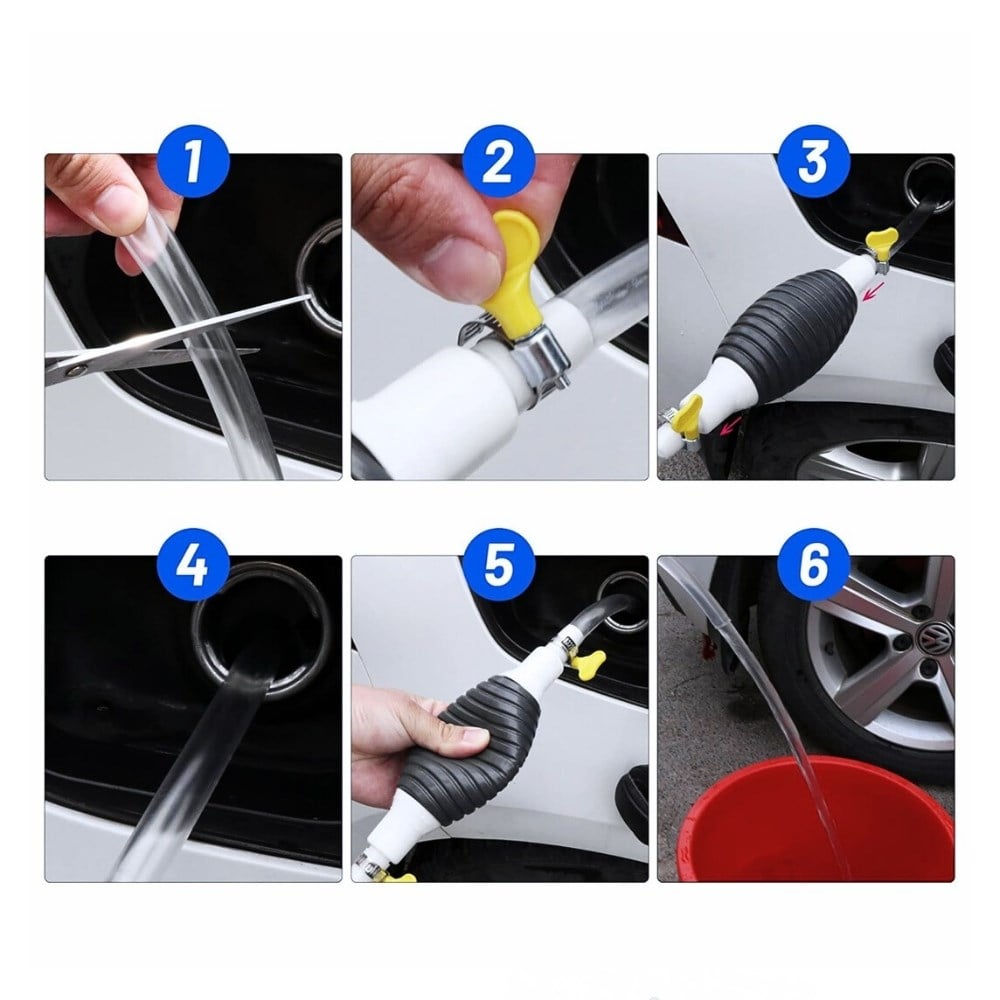 1
2
3
4
5
6