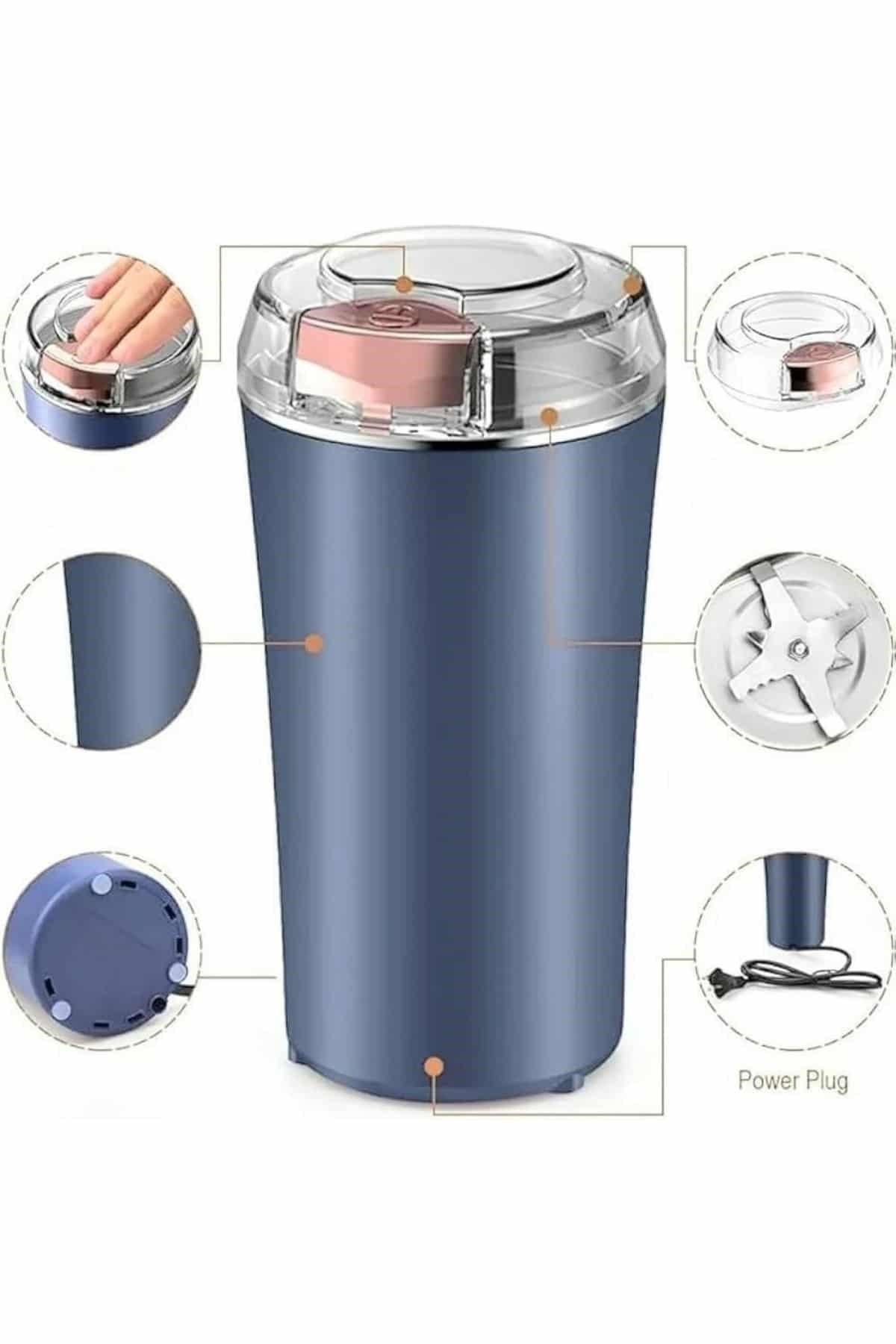 Power Plug