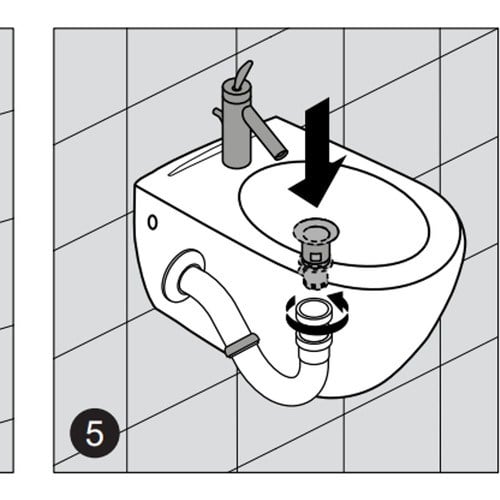 5