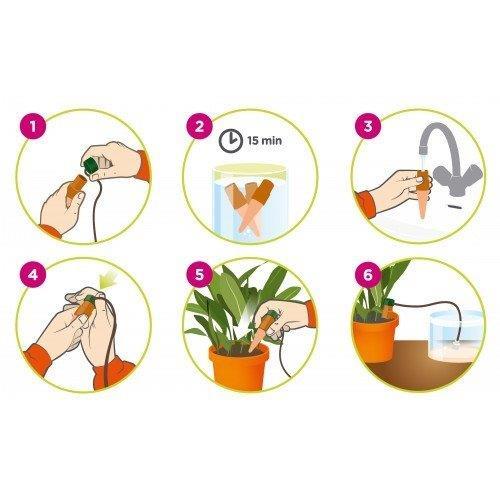 1

2

15 min

3

4

5

6