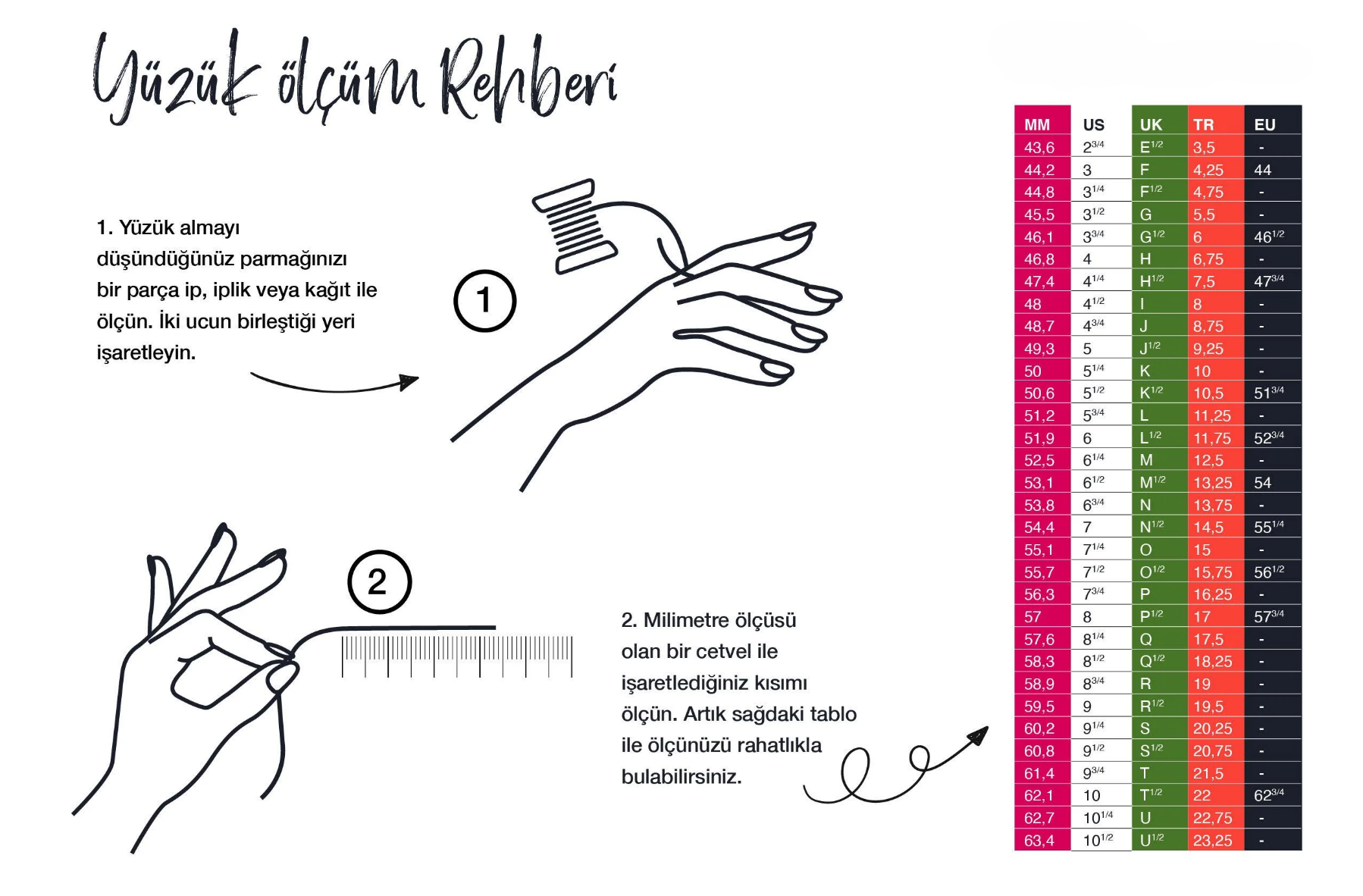 Yüzük ölçüm Rehberi

1. Yüzük almayı düşündüğünüz parmağınızı bir parça ip, iplik veya kağıt ile ölçün. İki ucun birleştiği yeri işaretleyin.

1

2

2. Milimetre ölçüsü olan bir cetvel ile işaretlediğiniz kısımı ölçün. Artık sağdaki tablo ile ölçünüzü rahatlıkla bulabilirsiniz.

| MM | US | UK | TR | EU |
|---|---|---|---|---|
| 43,6 | $2^{3/4}$ | $E^{1/2}$ | 3,5 | - |
| 44,2 | 3 | F | 4,25 | 44 |
| 44,8 | $3^{1/4}$ | $F^{1/2}$ | 4,75 | - |
| 45,5 | $3^{1/2}$ | G | 5,5 | - |
| 46,1 | $3^{3/4}$ | $G^{1/2}$ | 6 | $46^{1/2}$ |
| 46,8 | 4 | H | 6,75 | - |
| 47,4 | $4^{1/4}$ | $H^{1/2}$ | 7,5 | $47^{3/4}$ |
| 48 | $4^{1/2}$ | I | 8 | - |
| 48,7 | $4^{3/4}$ | J | 8,75 | - |
| 49,3 | 5 | $J^{1/2}$ | 9,25 | - |
| 50 | $5^{1/4}$ | K | 10 | - |
| 50,6 | $5^{1/2}$ | $K^{1/2}$ | 10,5 | $51^{3/4}$ |
| 51,2 | $5^{3/4}$ | L | 11,25 | - |
| 51,9 | 6 | $L^{1/2}$ | 11,75 | $52^{3/4}$ |
| 52,5 | $6^{1/4}$ | M | 12,5 | - |
| 53,1 | $6^{1/2}$ | $M^{1/2}$ | 13,25 | 54 |
| 53,8 | $6^{3/4}$ | N | 13,75 | - |
| 54,4 | 7 | $N^{1/2}$ | 14,5 | $55^{1/4}$ |
| 55,1 | $7^{1/4}$ | O | 15 | - |
| 55,7 | $7^{1/2}$ | $O^{1/2}$ | 15,75 | $56^{1/2}$ |
| 56,3 | $7^{3/4}$ | P | 16,25 | - |
| 57 | 8 | $P^{1/2}$ | 17 | $57^{3/4}$ |
| 57,6 | $8^{1/4}$ | Q | 17,5 | - |
| 58,3 | $8^{1/2}$ | $Q^{1/2}$ | 18,25 | - |
| 58,9 | $8^{3/4}$ | R | 19 | - |
| 59,5 | 9 | $R^{1/2}$ | 19,5 | - |
| 60,2 | $9^{1/4}$ | S | 20,25 | - |
| 60,8 | $9^{1/2}$ | $S^{1/2}$ | 20,75 | - |
| 61,4 | $9^{3/4}$ | T | 21,5 | - |
| 62,1 | 10 | $T^{1/2}$ | 22 | $62^{3/4}$ |
| 62,7 | $10^{1/4}$ | U | 22,75 | - |
| 63,4 | $10^{1/2}$ | $U^{1/2}$ | 23,25 | - |