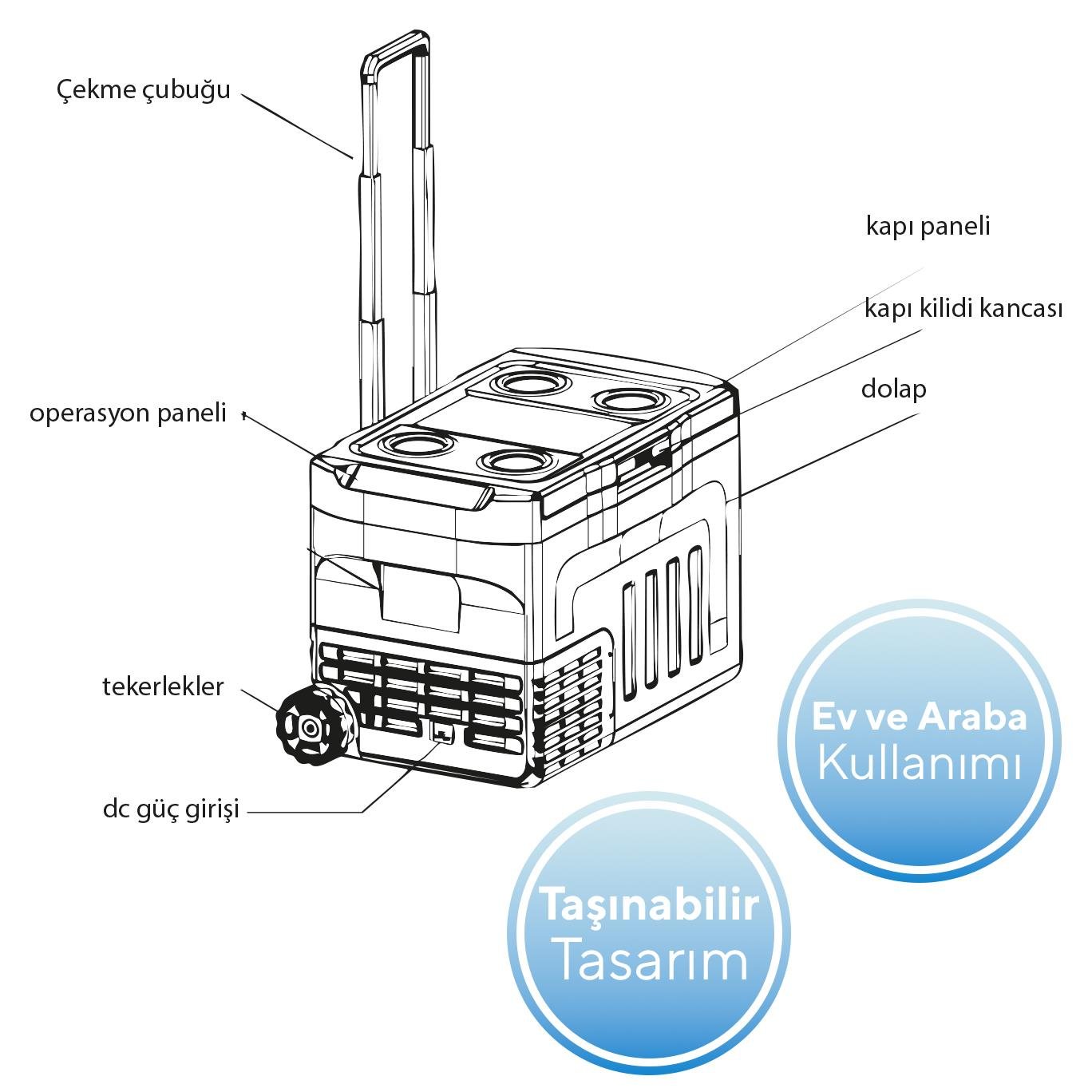 Çekme çubuğu

kapı paneli

kapı kilidi kancası

dolap

operasyon paneli

tekerlekler

dc güç girişi

Ev ve Araba Kullanımı

Taşınabilir Tasarım