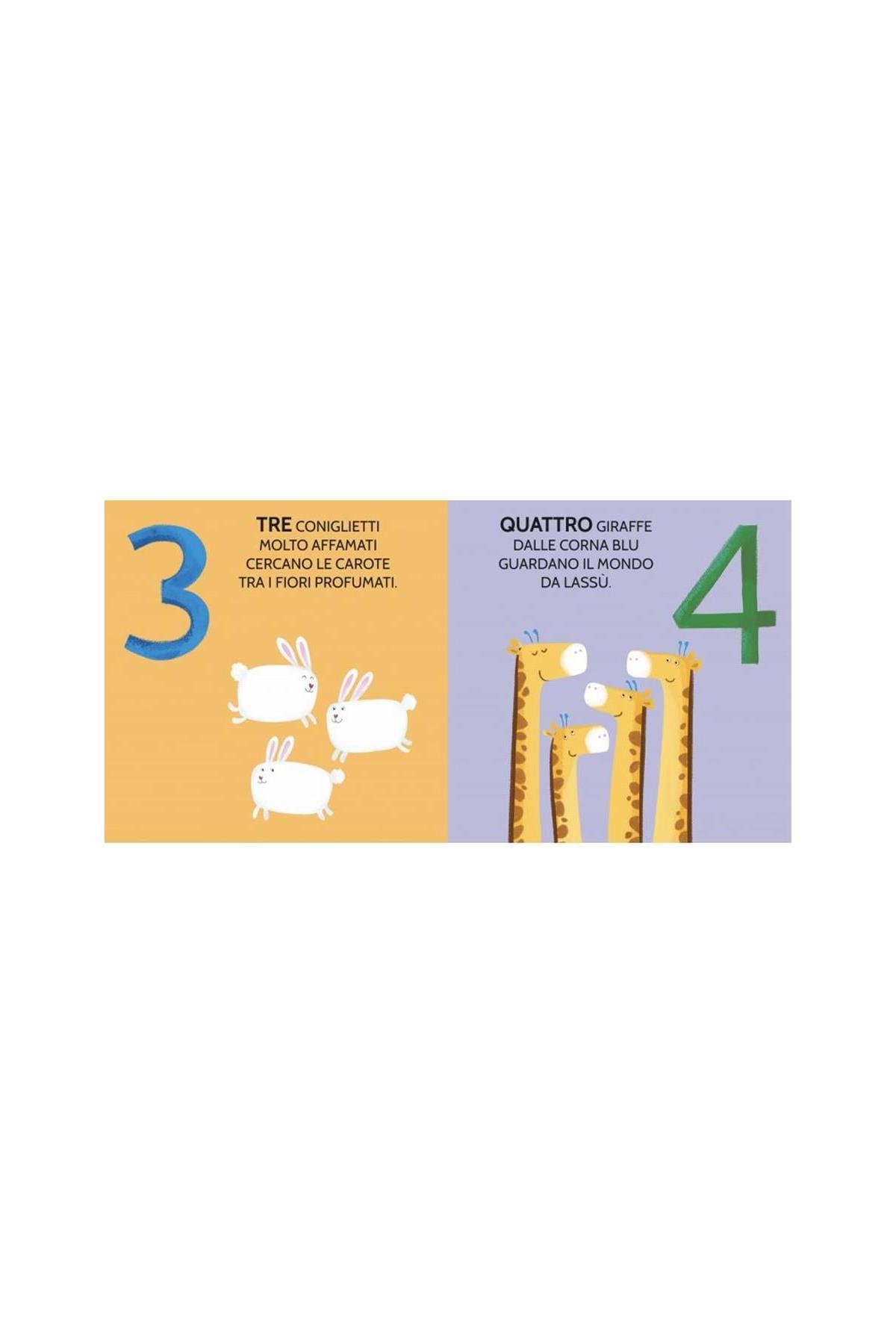 3

TRE CONIGLIETTI MOLTO AFFAMATI CERCANO LE CAROTE TRA I FIORI PROFUMATI.

QUATTRO GIRAFFE DALLE CORNA BLU GUARDANO IL MONDO DA LASSÙ.

4