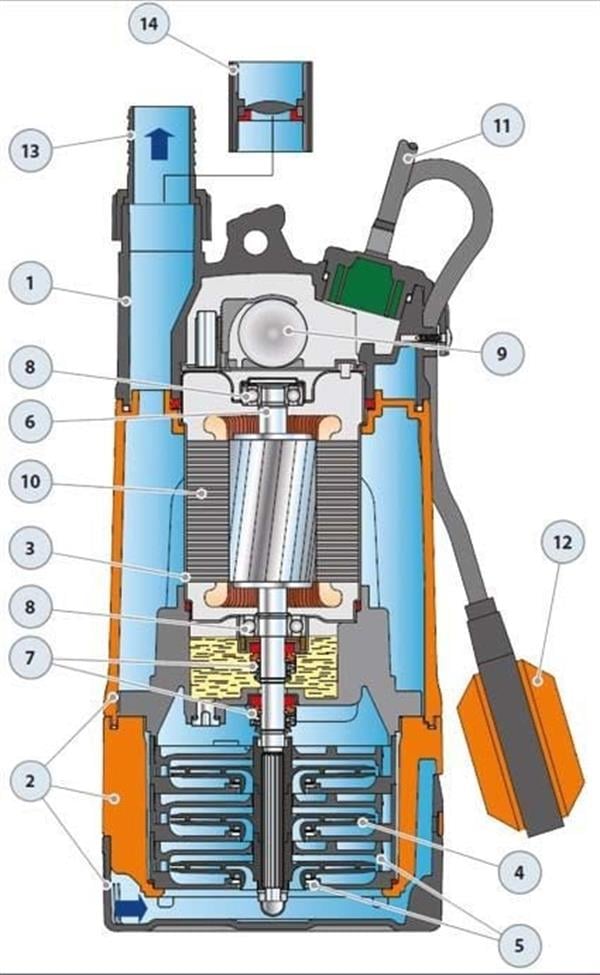 14
13
11
1
9
8
6
10
3
12
8
7
2
4
5