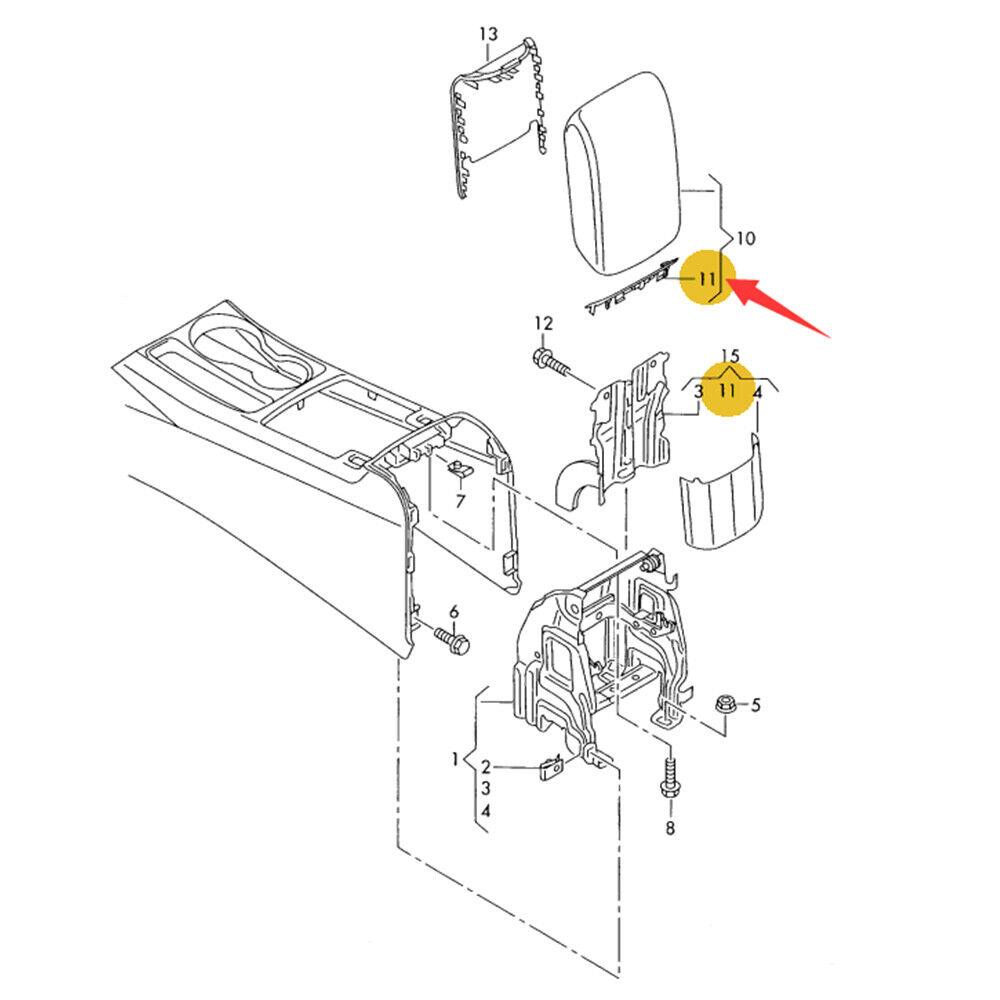 13
10
11
12
15
3
11
4
7
6
5
1
2
3
4
8