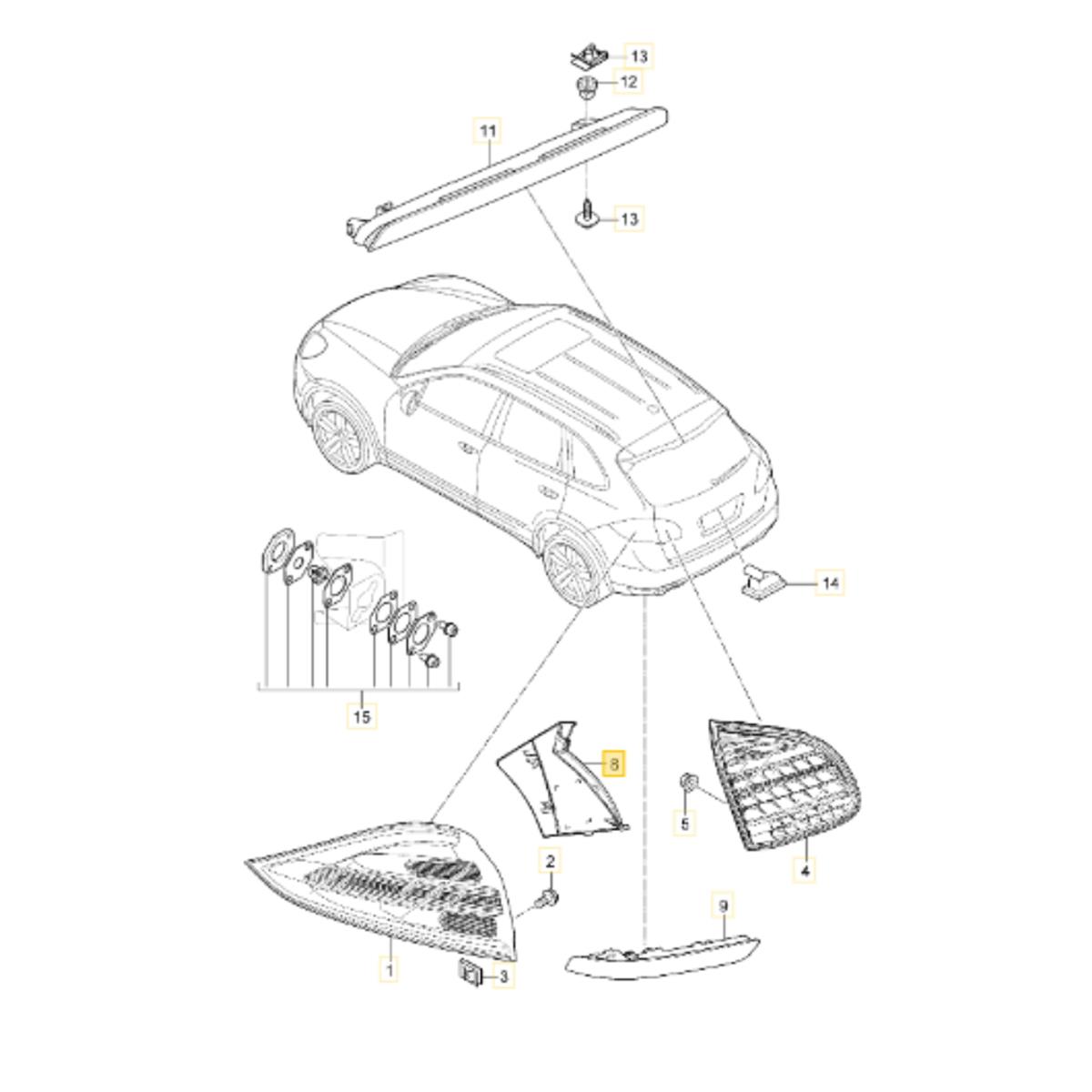 13
12
11
13
14
15
8
5
4
2
9
1
3