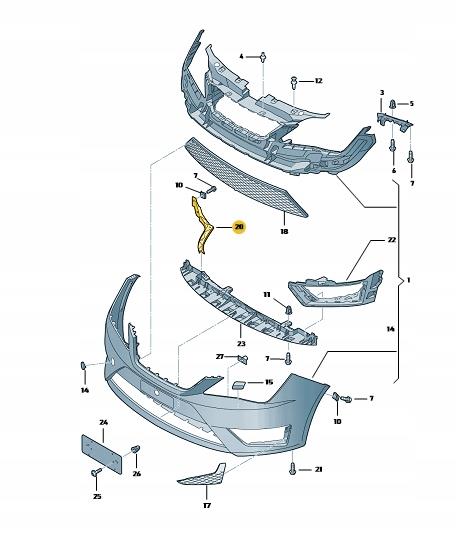 4
12
3
5
6
7
7
10
20
18
22
1
11
14
23
27
7
15
14
7
10
24
26
21
25
17