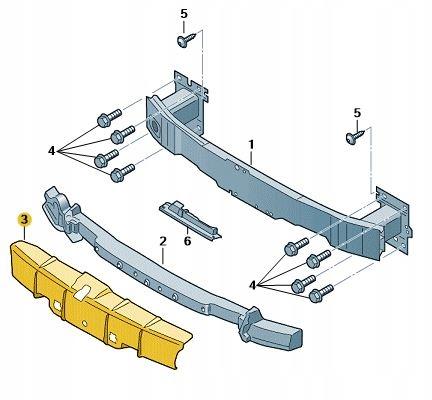 5
5
4
1
3
2
6
4