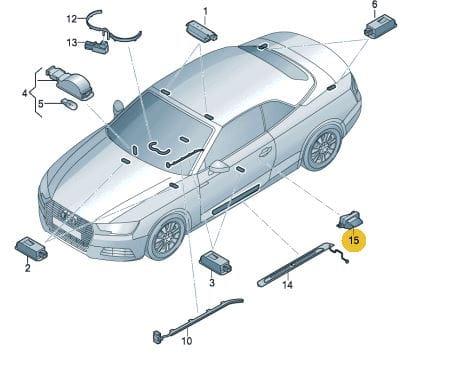 12
13
1
6
4
5
2
3
15
14
10