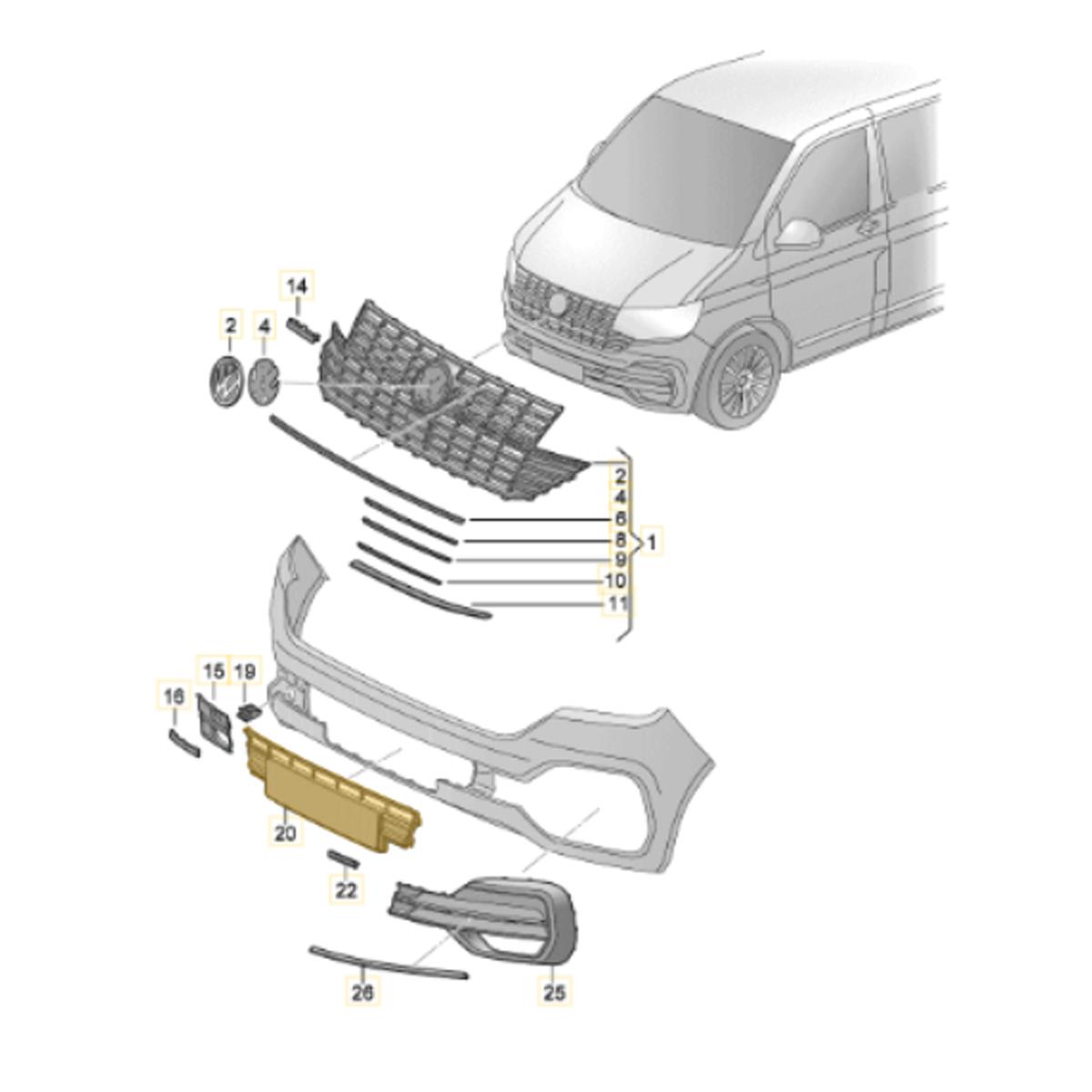 14
2
4
2
4
6
8
9
10
11
1
15
19
16
20
22
26
25