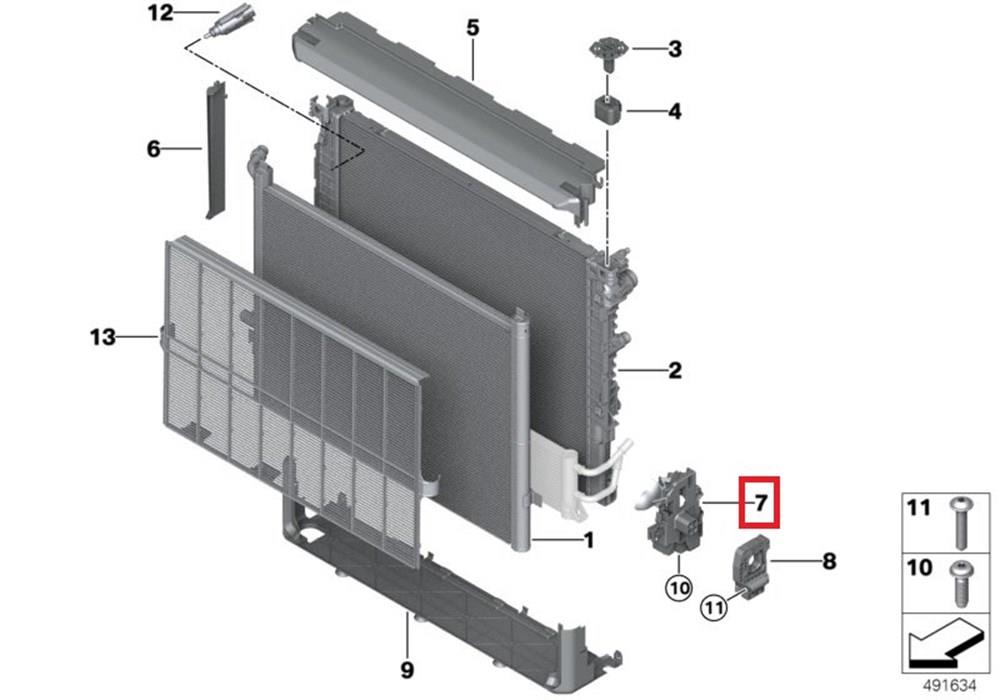 12
5
3
4
6
13
2
7
1
8
10
11
9
11
10
491634