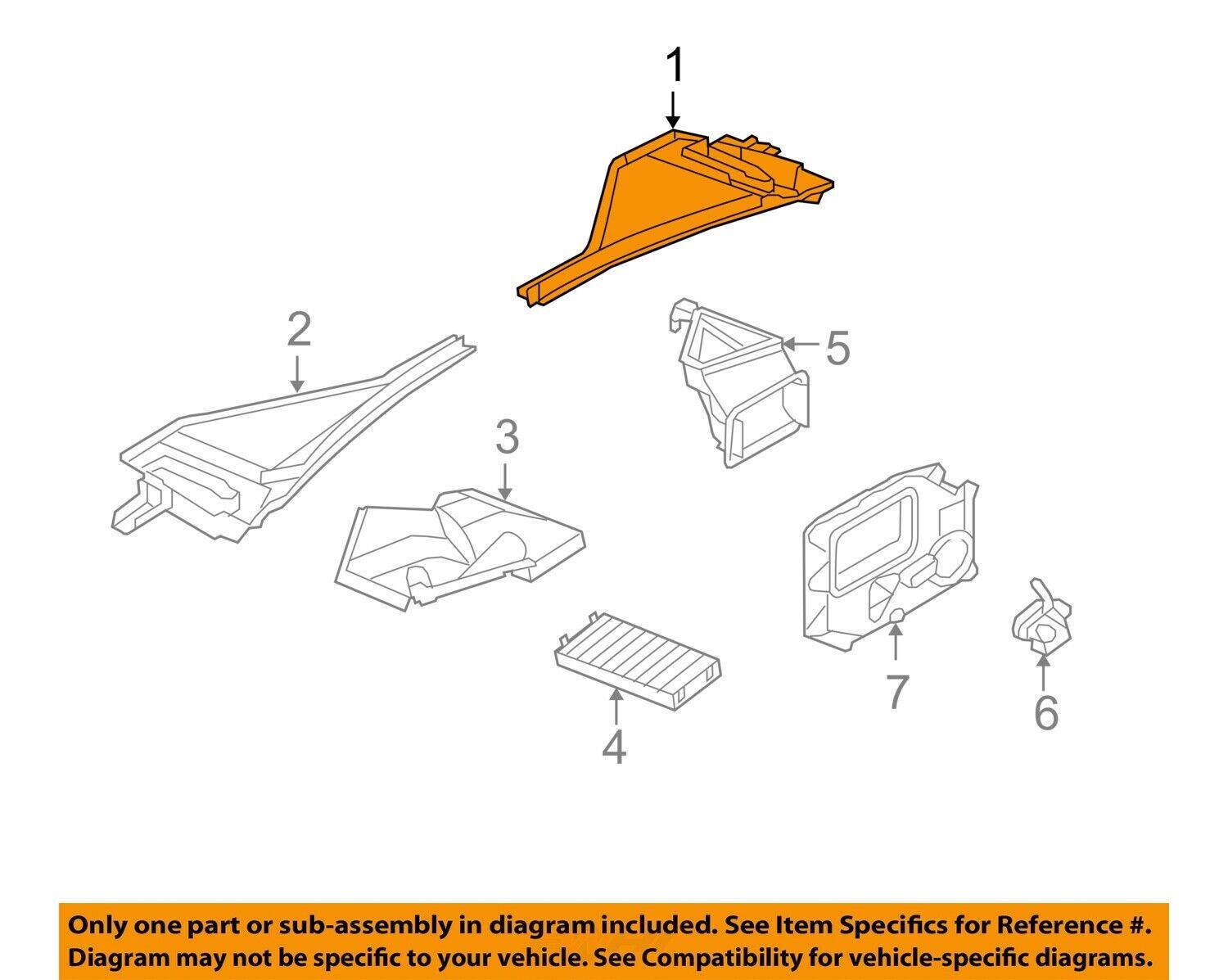 1

2

5

3

7

6

4

Only one part or sub-assembly in diagram included. See Item Specifics for Reference #.
Diagram may not be specific to your vehicle. See Compatibility for vehicle-specific diagrams.