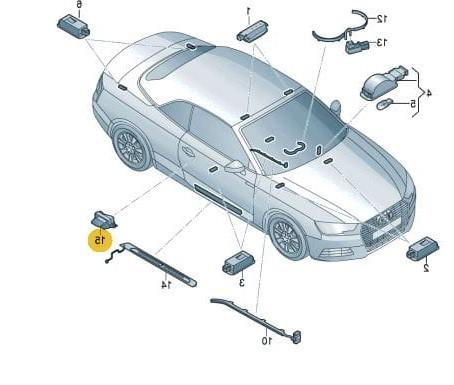 6
1
12
13
4
5
15
14
3
2
10