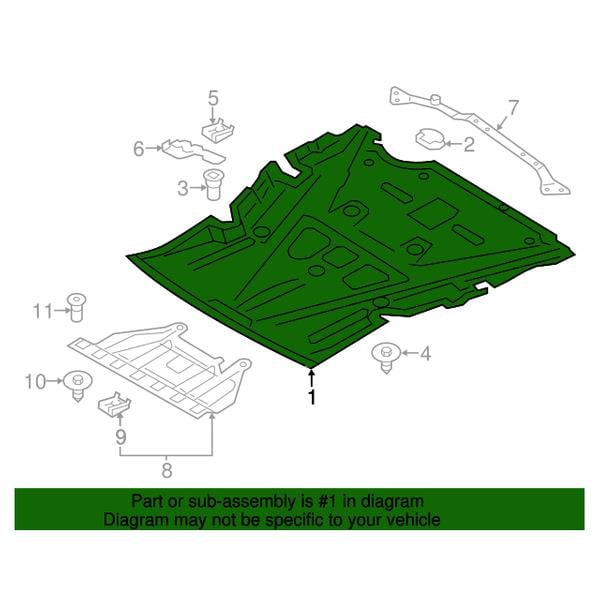 5
7
6
2
3
11
4
10
1
9
8

Part or sub-assembly is #1 in diagram
Diagram may not be specific to your vehicle