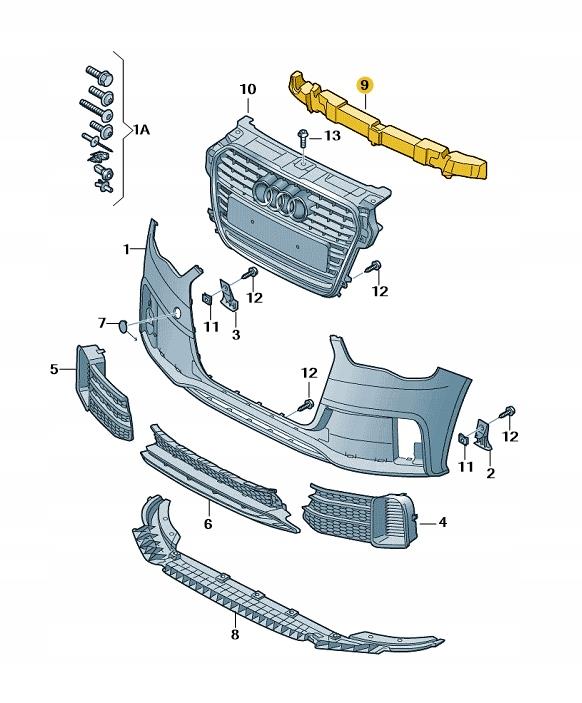 1A
10
9
13
1
12
12
11
3
7
5
12
12
11
2
6
4
8