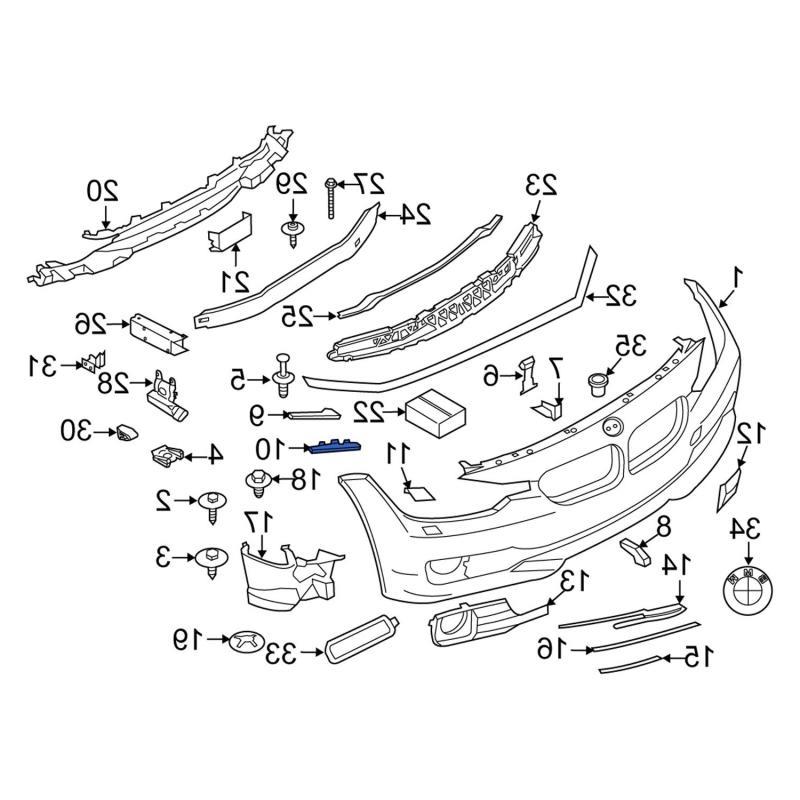 20
29
27
24
23
21
25
32
1
26
35
31
28
5
6
7
9
22
30
4
10
11
12
18
2
17
8
34
3
14
13
19
33
16
15