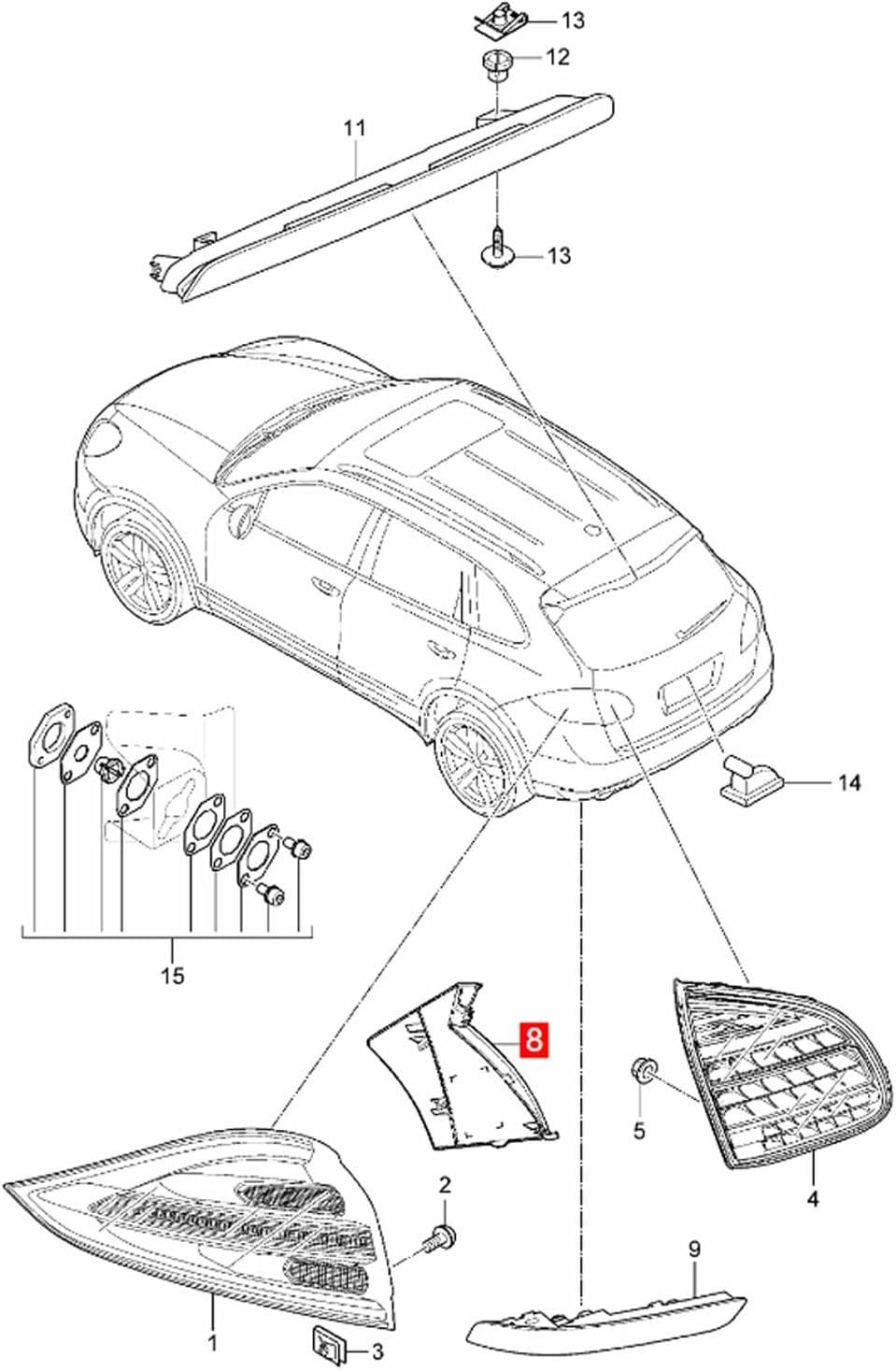 13
12
11
13
14
15
8
5
4
2
9
1
3