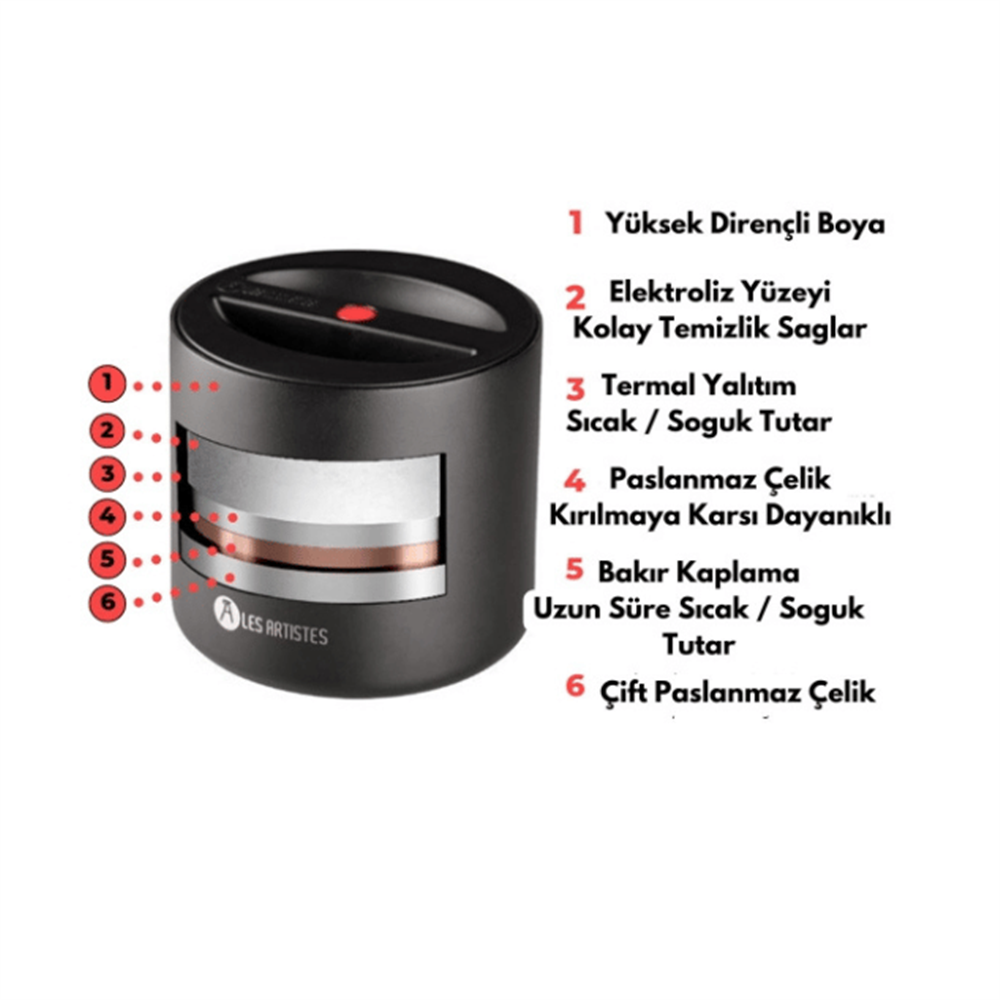 1
2
3
4
5
6

LES ARTISTES

1 Yüksek Dirençli Boya

2 Elektroliz Yüzeyi Kolay Temizlik Saglar

3 Termal Yalıtım Sıcak / Soguk Tutar

4 Paslanmaz Çelik Kırılmaya Karsı Dayanıklı

5 Bakır Kaplama Uzun Süre Sıcak / Soguk Tutar

6 Çift Paslanmaz Çelik