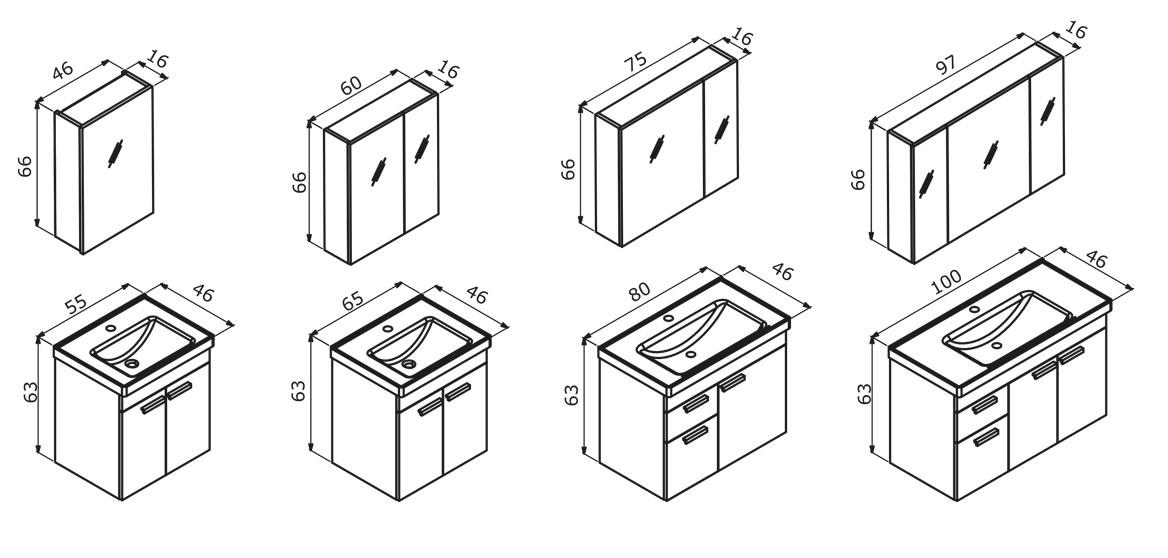 46
16
66

60
16
66

75
16
66

97
16
66

55
46
63

65
46
63

80
46
63

100
46
63