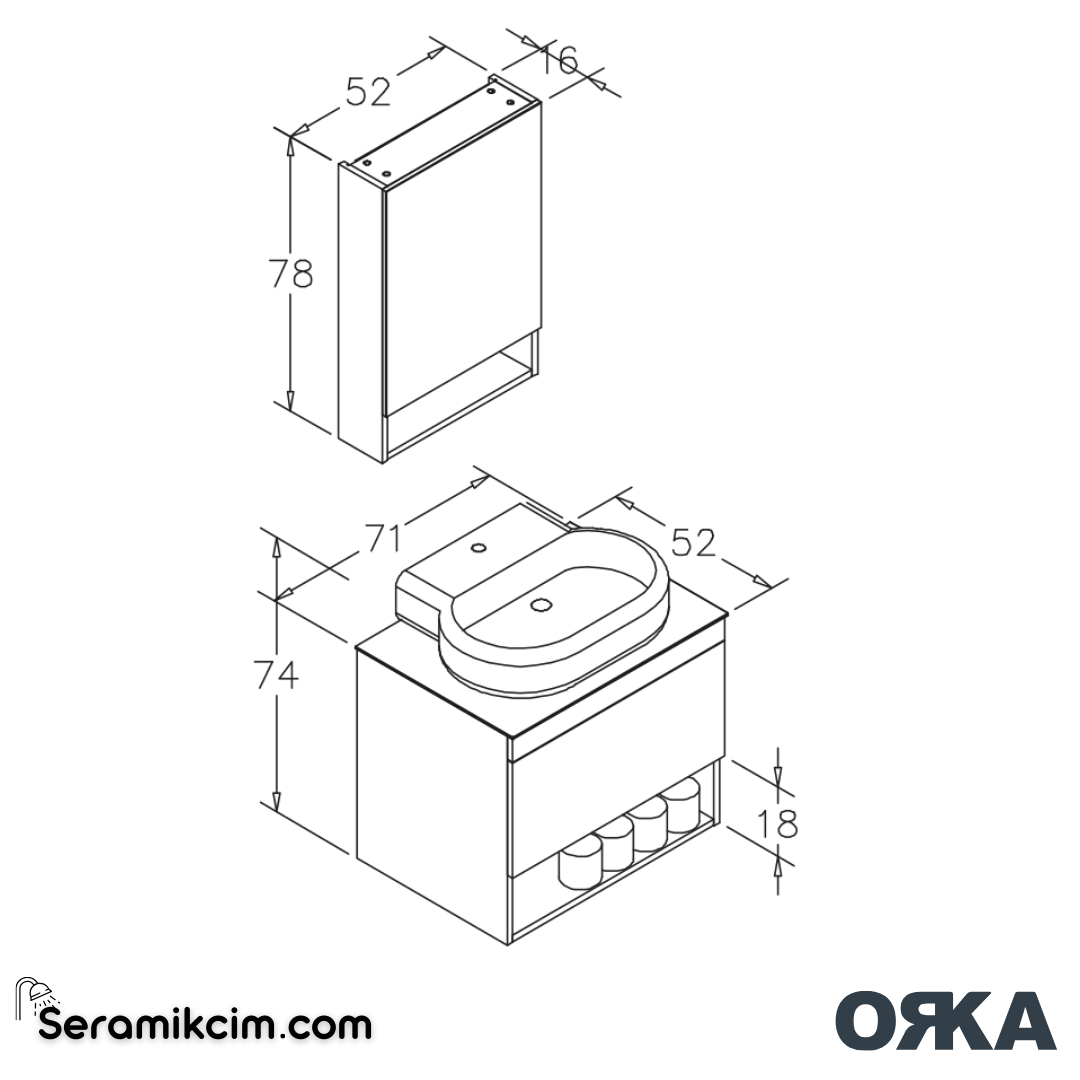 52
16
78
71
52
74
18
Seramikcim.com
ORKA