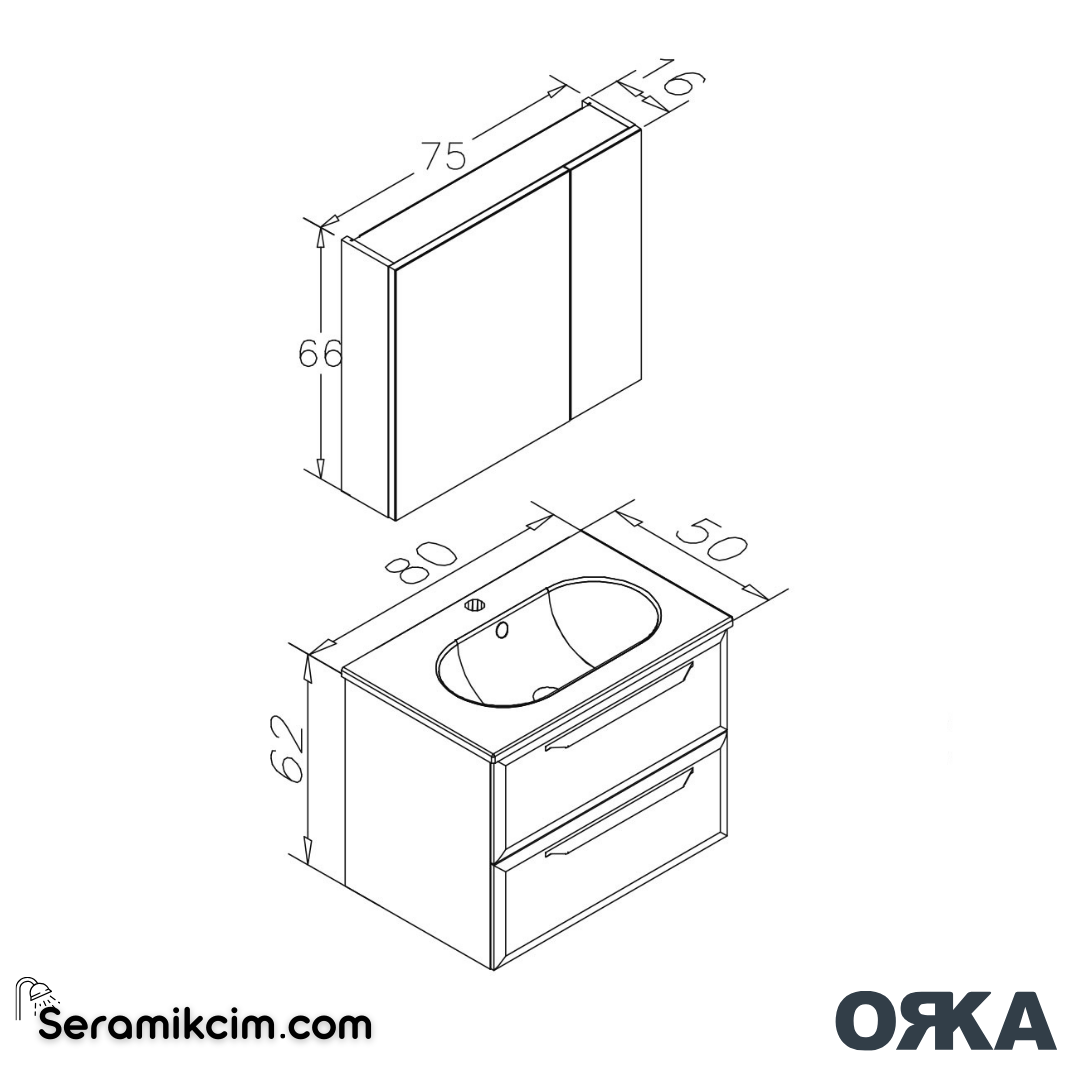 75
16
66
80
50
62
Seramikcim.com
ORKA