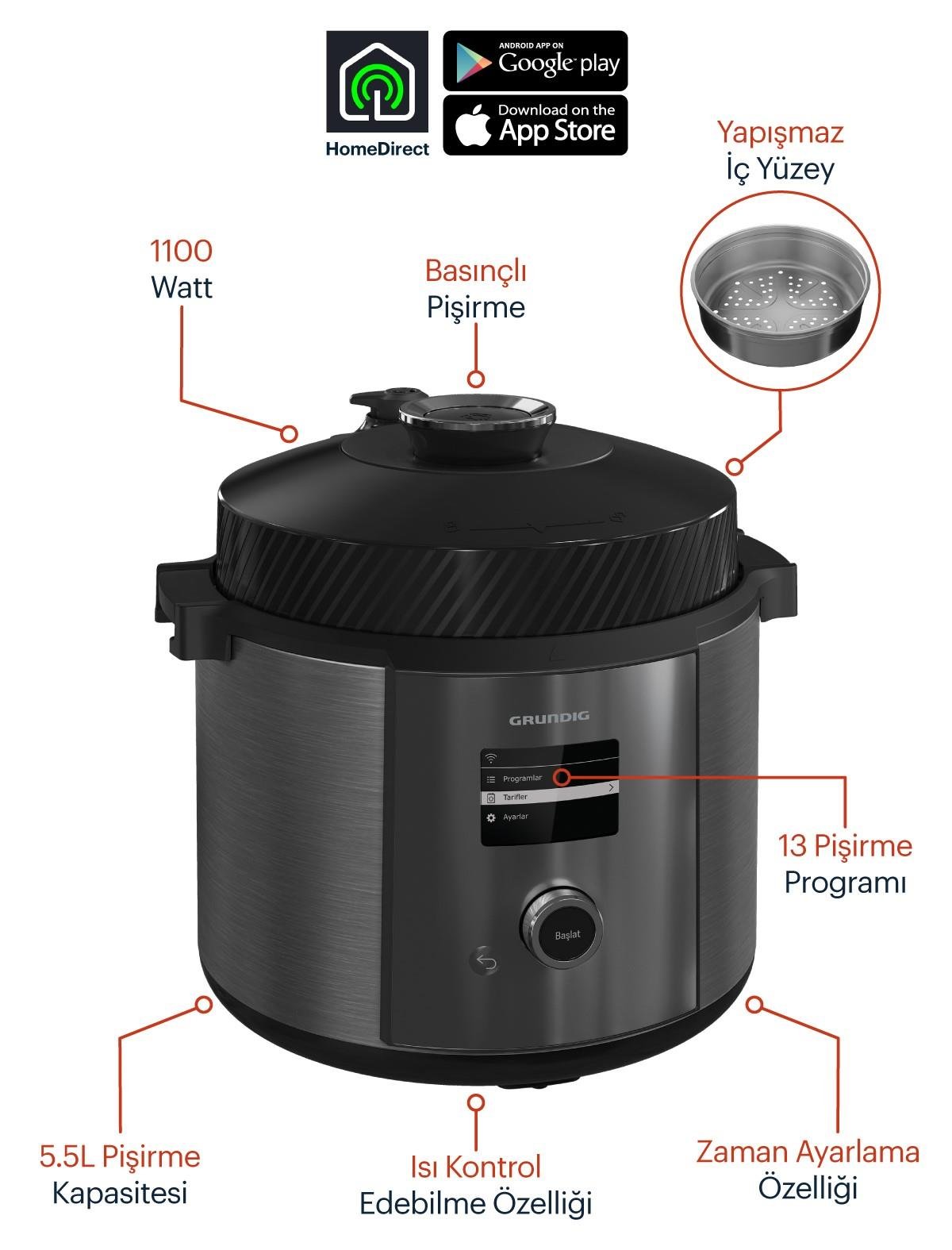 HomeDirect

ANDROID APP ON
Google play

Download on the
App Store

Yapışmaz
İç Yüzey

1100
Watt

Basınçlı
Pişirme

GRUNDIG

Programlar
Tarifler
Ayarlar

Başlat

13 Pişirme
Programı

5.5L Pişirme
Kapasitesi

Isı Kontrol
Edebilme Özelliği

Zaman Ayarlama
Özelliği