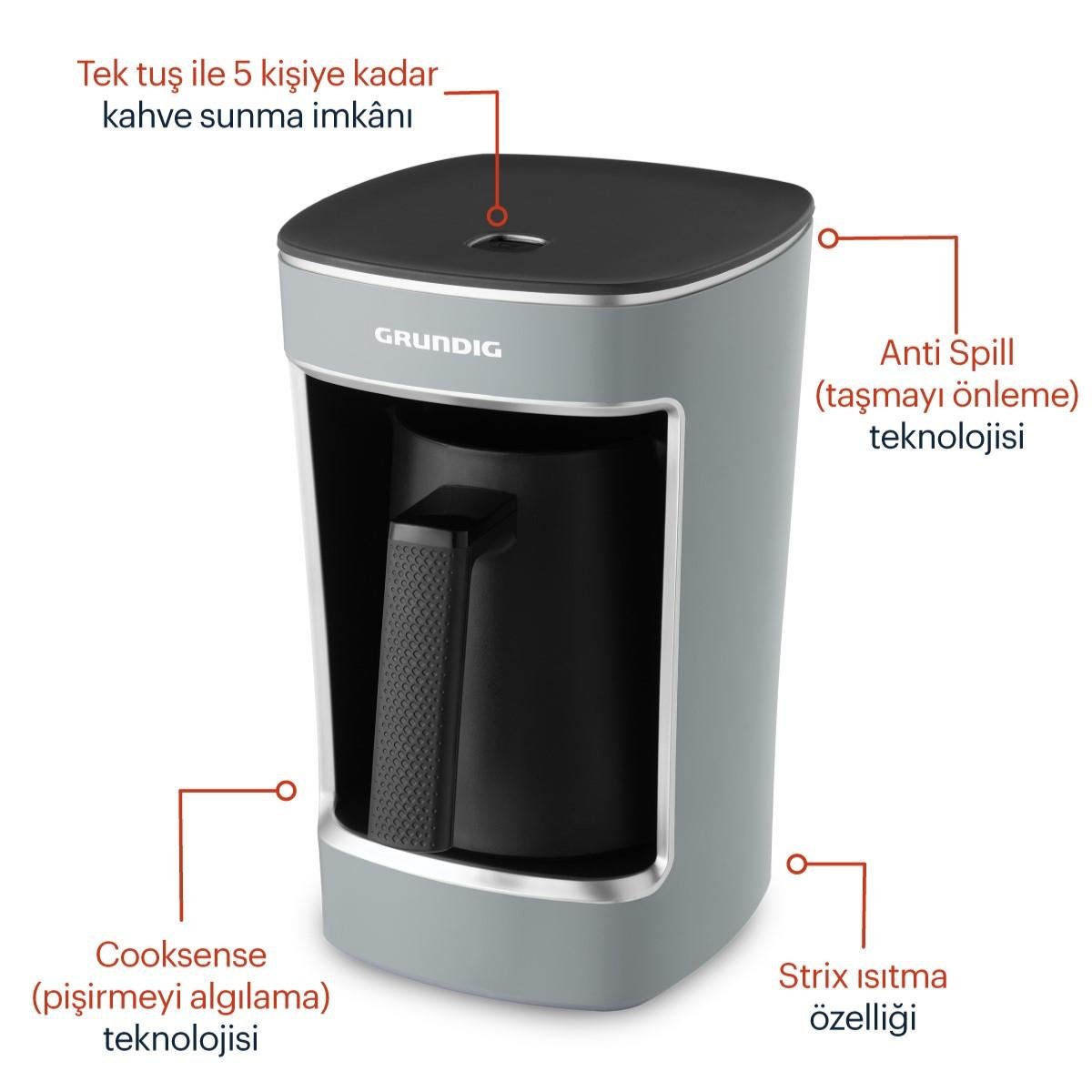 Tek tuş ile 5 kişiye kadar
kahve sunma imkânı

GRUNDIG

Anti Spill
(taşmayı önleme)
teknolojisi

Cooksense
(pişirmeyi algılama)
teknolojisi

Strix ısıtma
özelliği