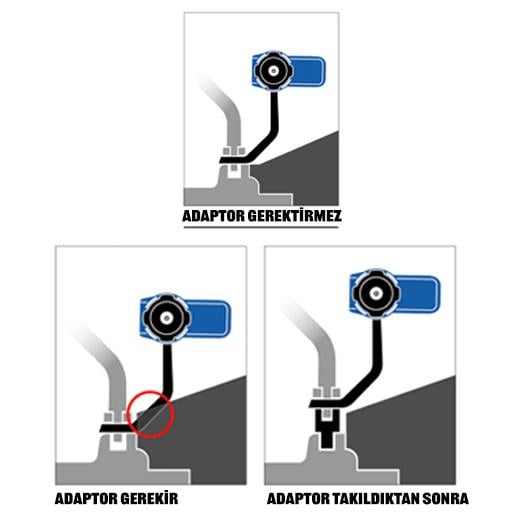 ADAPTOR GEREKTİRMEZ

ADAPTOR GEREKİR

ADAPTOR TAKILDIKTAN SONRA