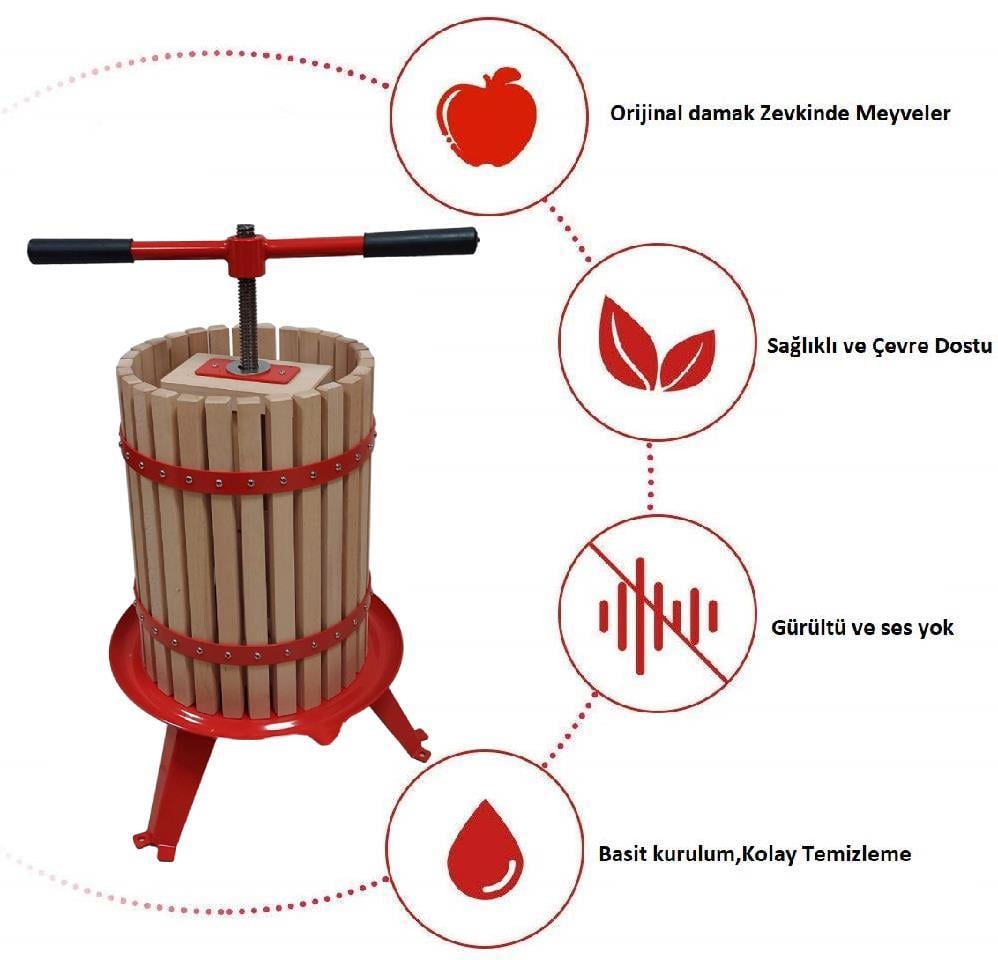 Orijinal damak Zevkinde Meyveler

Sağlıklı ve Çevre Dostu

Gürültü ve ses yok

Basit kurulum,Kolay Temizleme