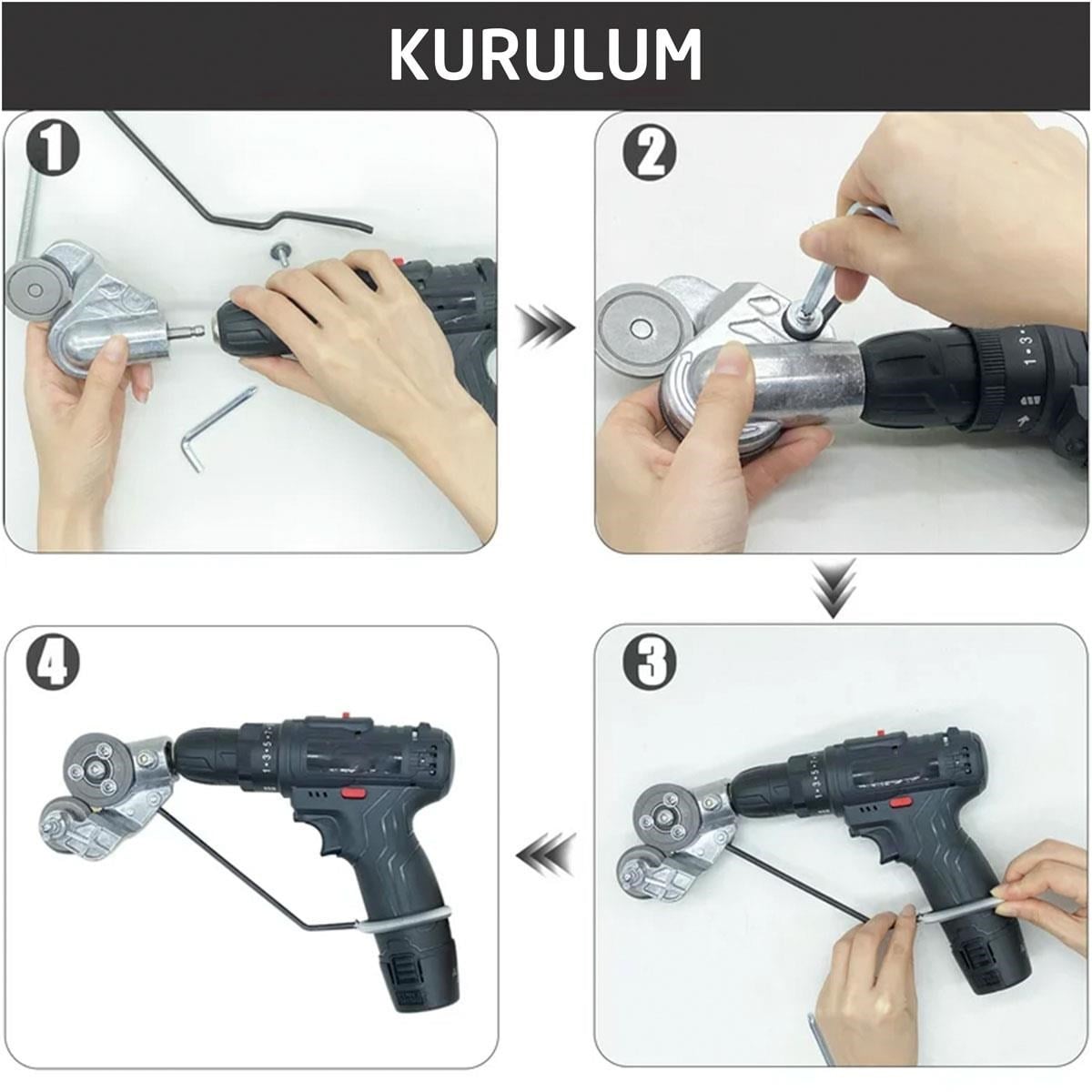 KURULUM

1

2

3

4