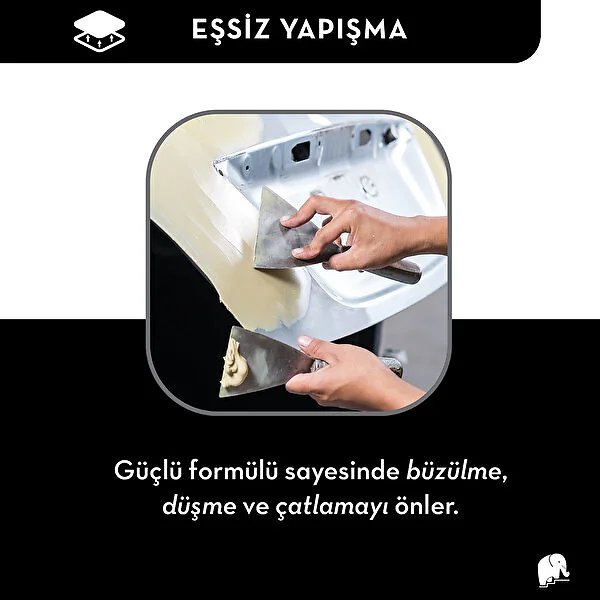 EŞSİZ YAPIŞMA

Güçlü formülü sayesinde büzülme, düşme ve çatlamayı önler.