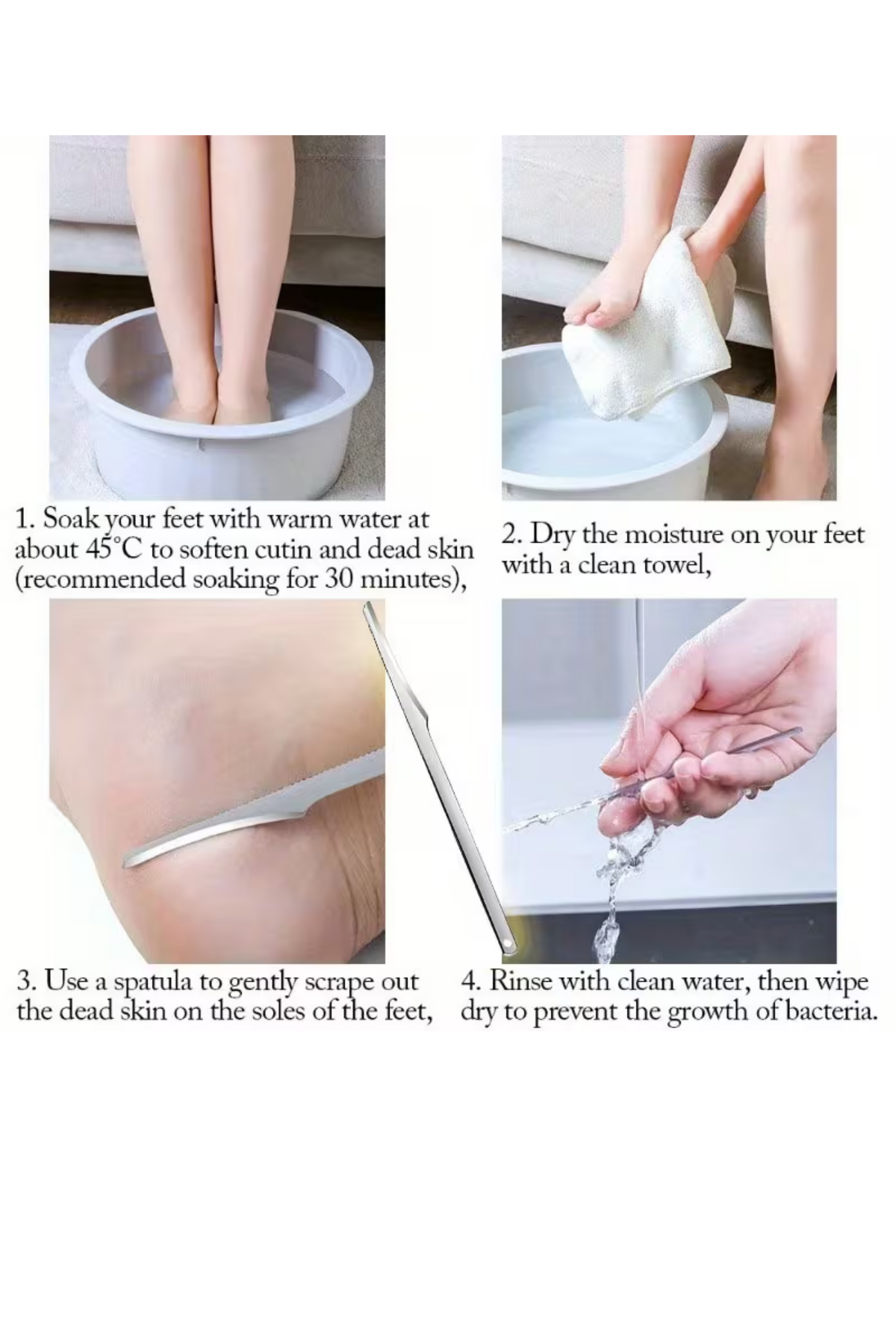 1. Soak your feet with warm water at about 45°C to soften cutin and dead skin (recommended soaking for 30 minutes),

2. Dry the moisture on your feet with a clean towel,

3. Use a spatula to gently scrape out the dead skin on the soles of the feet,

4. Rinse with clean water, then wipe dry to prevent the growth of bacteria.