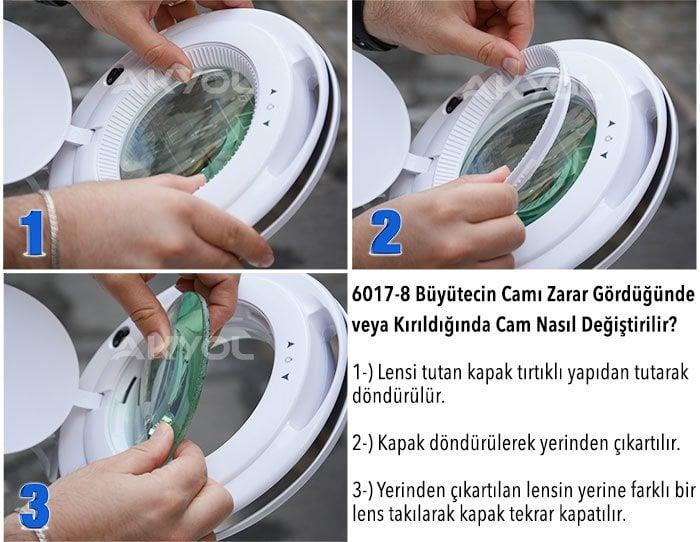 AKYOL

1

AKYOL

2

AKYOL

3

6017-8 Büyütecin Camı Zarar Gördüğünde veya Kırıldığında Cam Nasıl Değiştirilir?

1-) Lensi tutan kapak tırtıklı yapıdan tutarak döndürülür.

2-) Kapak döndürülerek yerinden çıkartılır.

3-) Yerinden çıkartılan lensin yerine farklı bir lens takılarak kapak tekrar kapatılır.