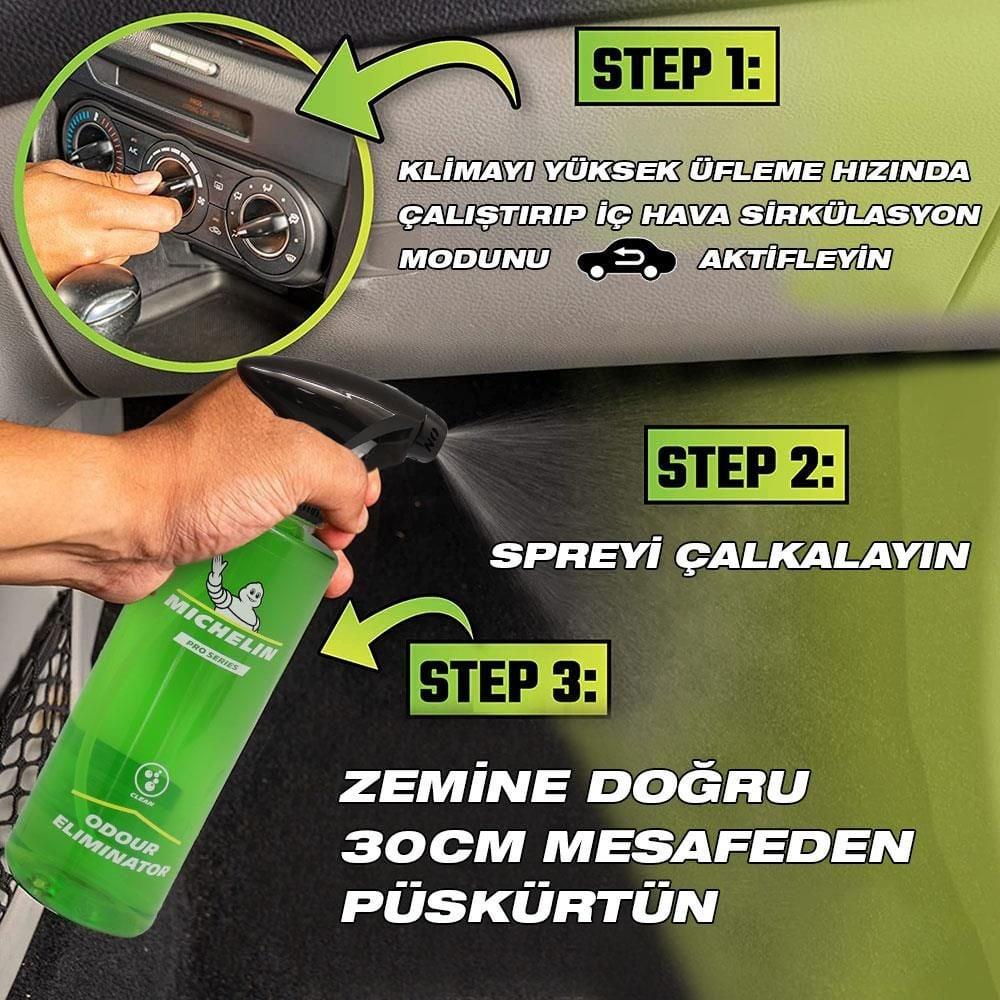 STEP 1:

KLİMAYI YÜKSEK ÜFLEME HIZINDA ÇALIŞTIRIP İÇ HAVA SİRKÜLASYON MODUNU AKTİFLEYİN

STEP 2:

SPREYİ ÇALKALAYIN

STEP 3:

ZEMİNE DOĞRU 30CM MESAFEDEN PÜSKÜRTÜN

MICHELIN
PRO SERIES
CLEAN
ODOUR ELIMINATOR