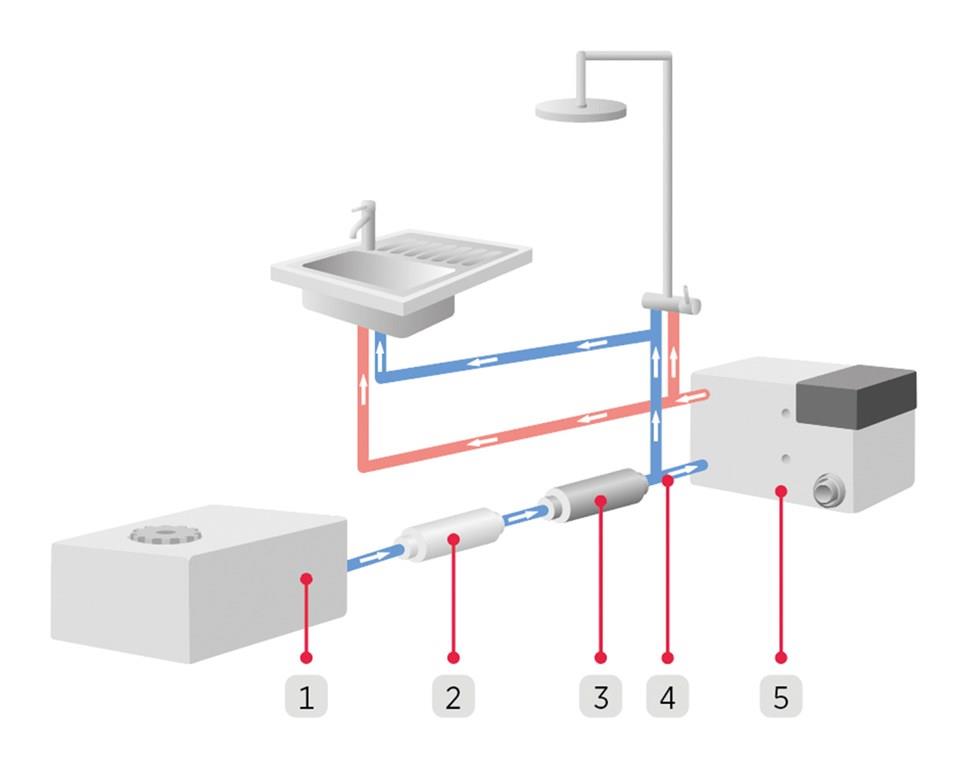 1
2
3
4
5