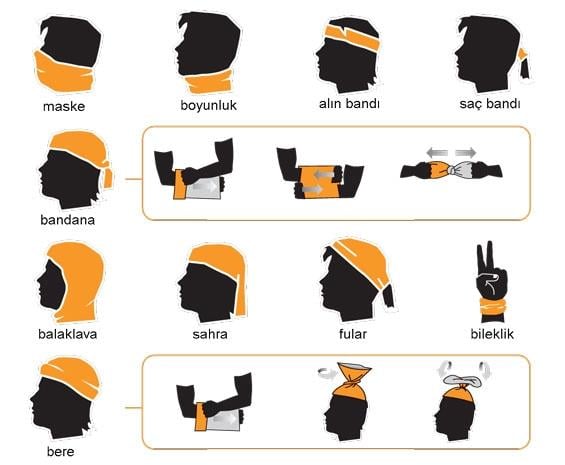 maske

boyunluk

alın bandı

saç bandı

bandana

balaklava

sahra

fular

bileklik

bere