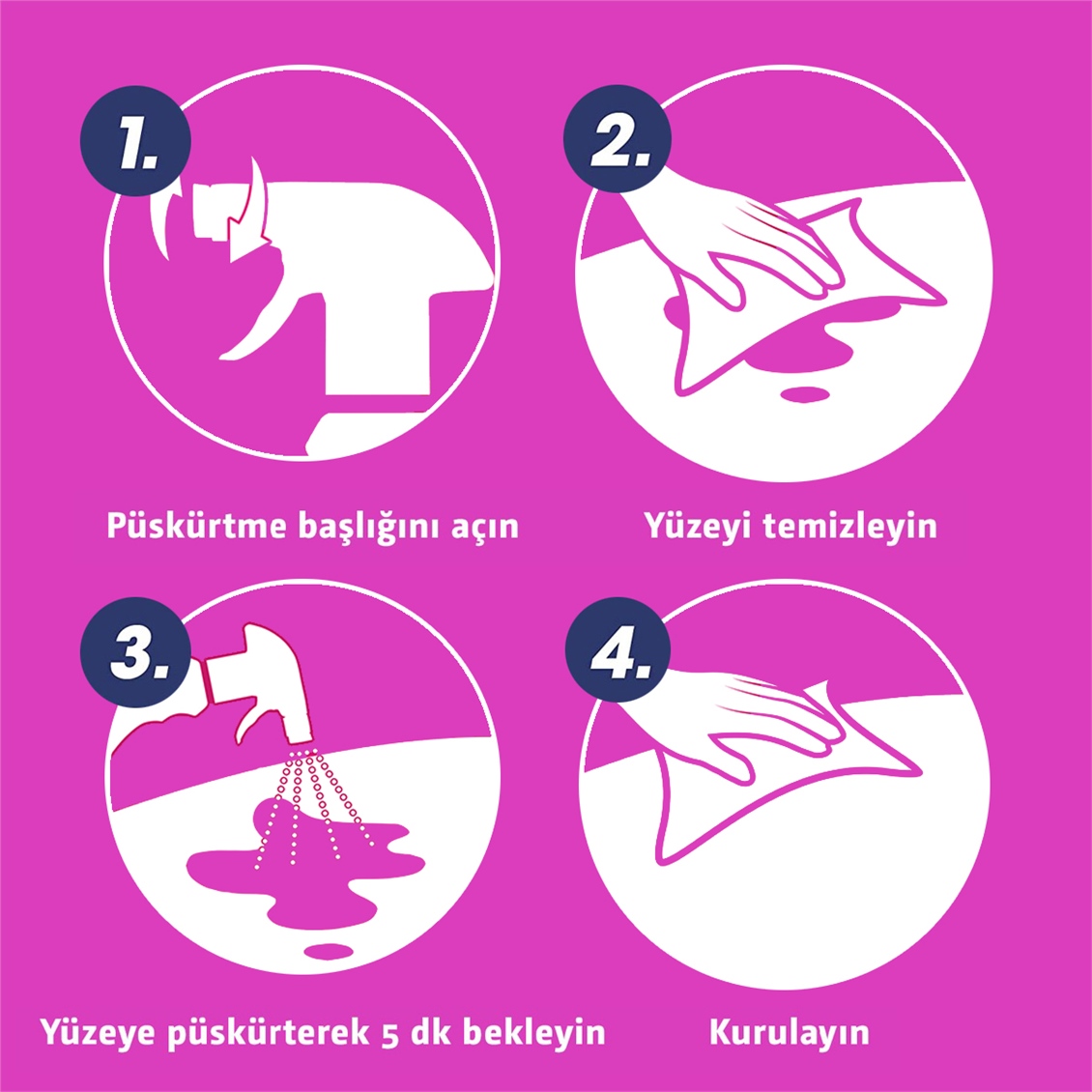 1.

Püskürtme başlığını açın

2.

Yüzeyi temizleyin

3.

Yüzeye püskürterek 5 dk bekleyin

4.

Kurulayın