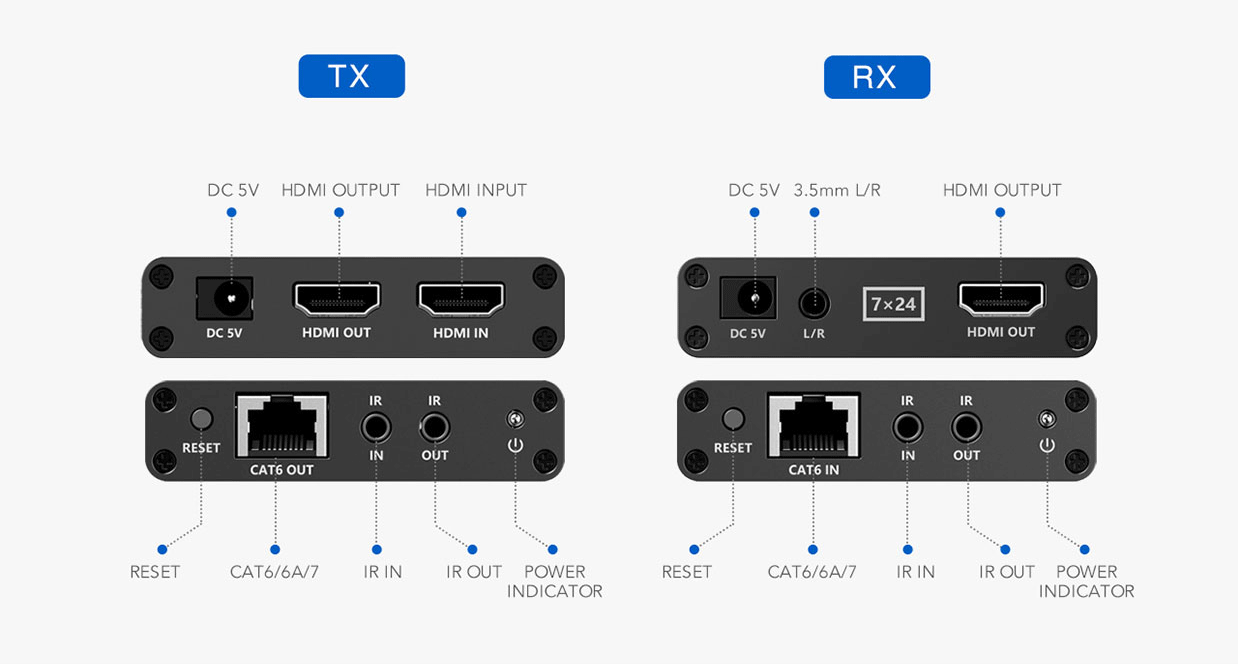 TX

DC 5V
HDMI OUTPUT
HDMI INPUT

DC 5V
HDMI OUT
HDMI IN

RESET
CAT6 OUT
IR IN
IR OUT

RESET
CAT6/6A/7
IR IN
IR OUT
POWER INDICATOR

RX

DC 5V
3.5mm L/R
HDMI OUTPUT

DC 5V
L/R
7×24
HDMI OUT

RESET
CAT6 IN
IR IN
IR OUT

RESET
CAT6/6A/7
IR IN
IR OUT
POWER INDICATOR