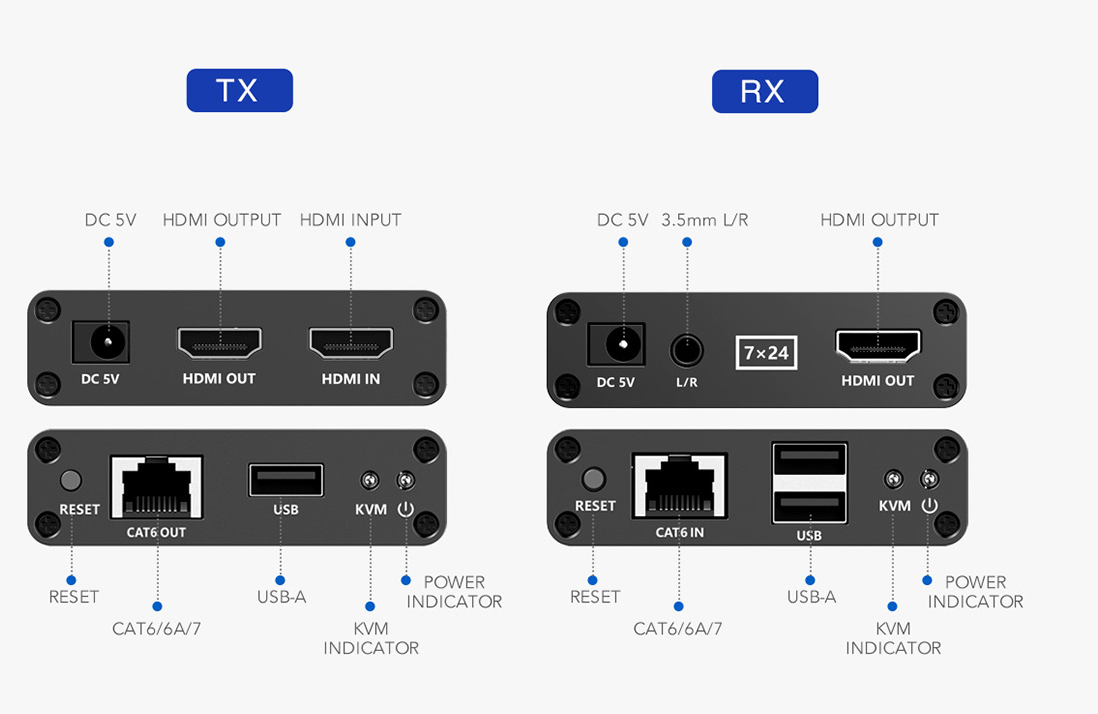 TX

DC 5V HDMI OUTPUT HDMI INPUT

DC 5V HDMI OUT HDMI IN

RESET CAT6 OUT USB KVM

RESET

CAT6/6A/7

USB-A

KVM INDICATOR

POWER INDICATOR

RX

DC 5V 3.5mm L/R HDMI OUTPUT

DC 5V L/R 7×24 HDMI OUT

RESET CAT6 IN USB KVM

RESET

CAT6/6A/7

USB-A

KVM INDICATOR

POWER INDICATOR