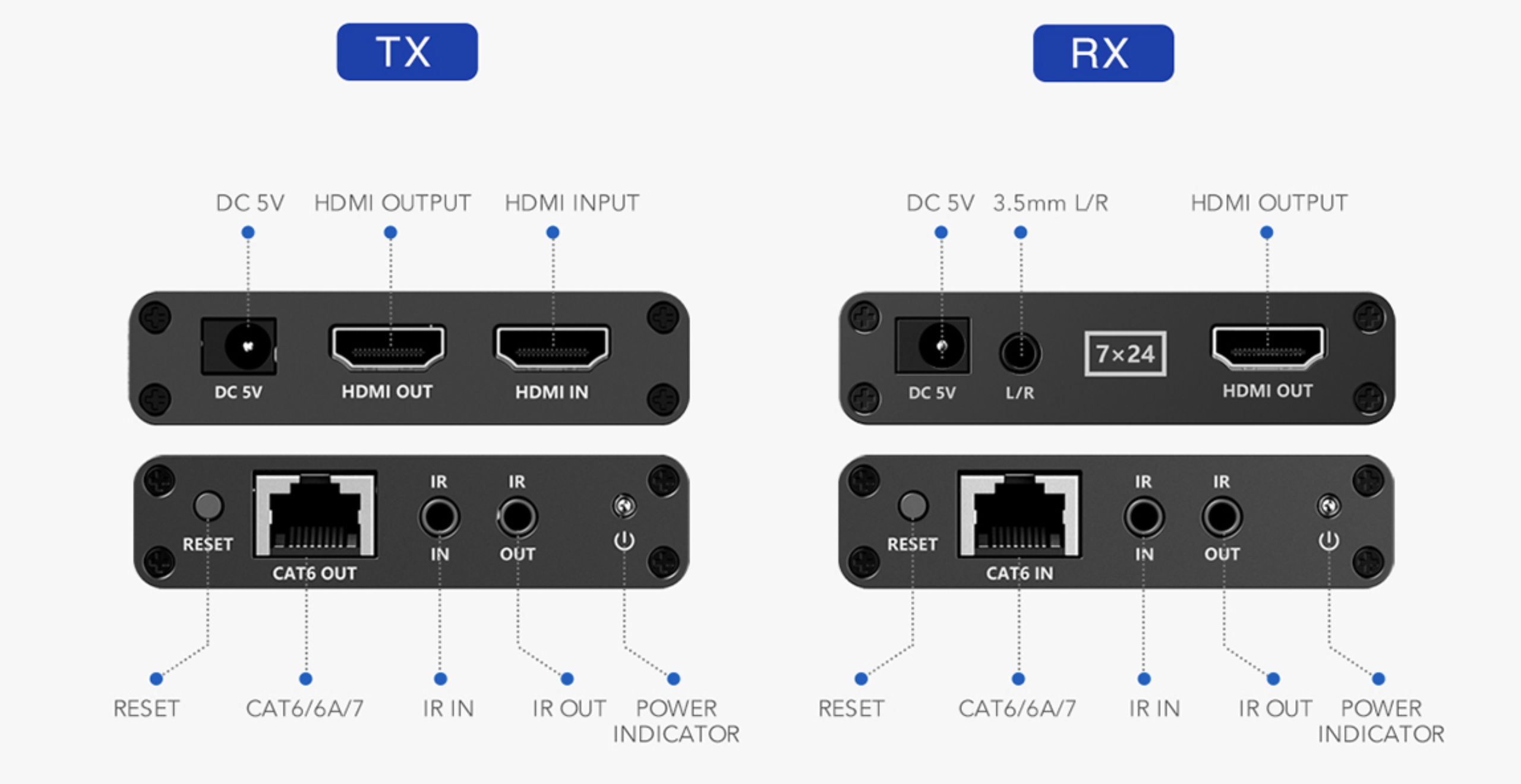 TX

DC 5V HDMI OUTPUT HDMI INPUT

DC 5V HDMI OUT HDMI IN

RESET CAT6 OUT IR IN IR OUT

RESET CAT6/6A/7 IR IN IR OUT POWER INDICATOR

RX

DC 5V 3.5mm L/R HDMI OUTPUT

DC 5V L/R 7×24 HDMI OUT

RESET CAT6 IN IR IN IR OUT

RESET CAT6/6A/7 IR IN IR OUT POWER INDICATOR