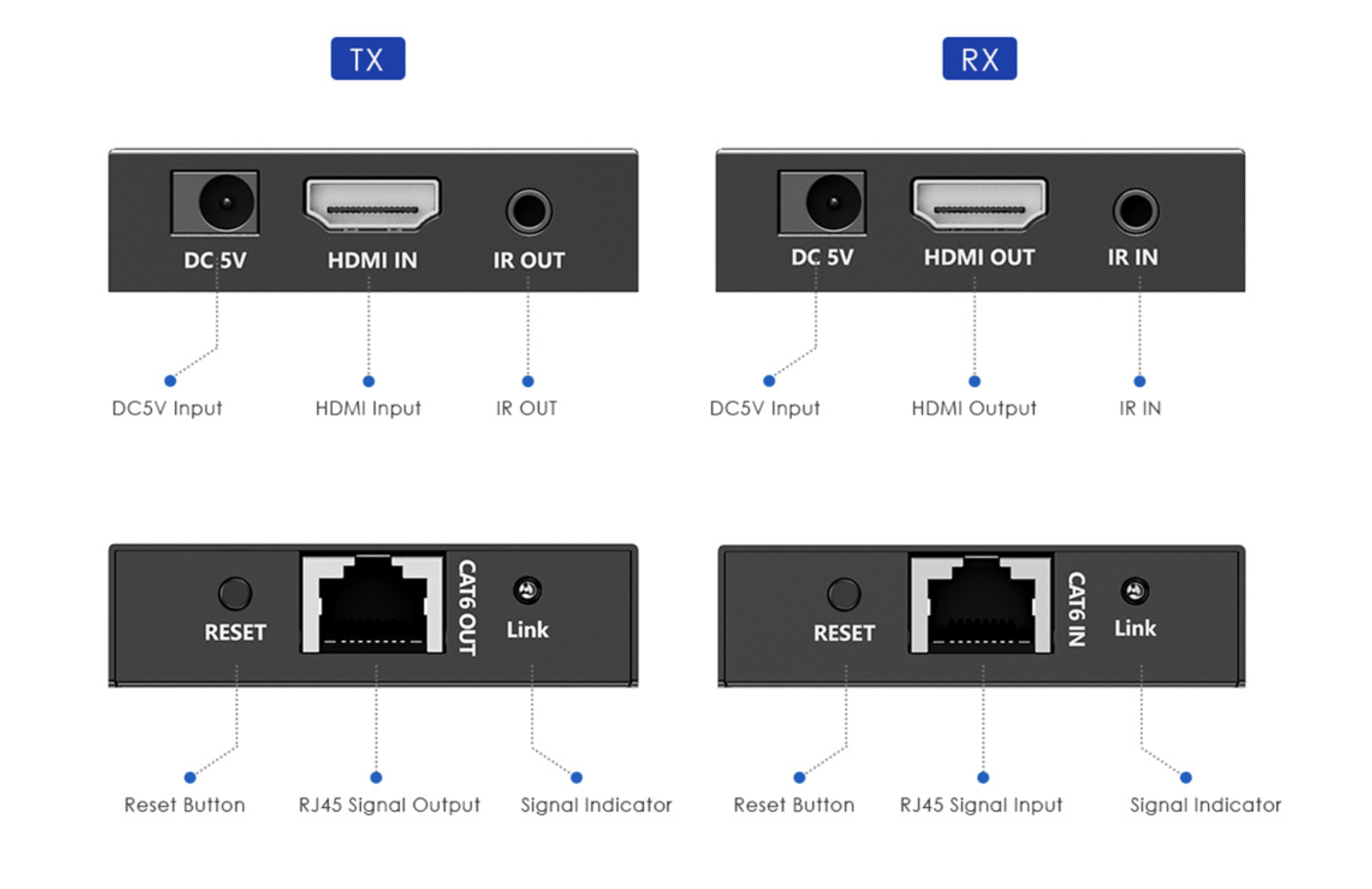 TX

DC 5V HDMI IN IR OUT

DC5V Input HDMI Input IR OUT

RESET CAT6 OUT Link

Reset Button RJ45 Signal Output Signal Indicator

RX

DC 5V HDMI OUT IR IN

DC5V Input HDMI Output IR IN

RESET CAT6 IN Link

Reset Button RJ45 Signal Input Signal Indicator