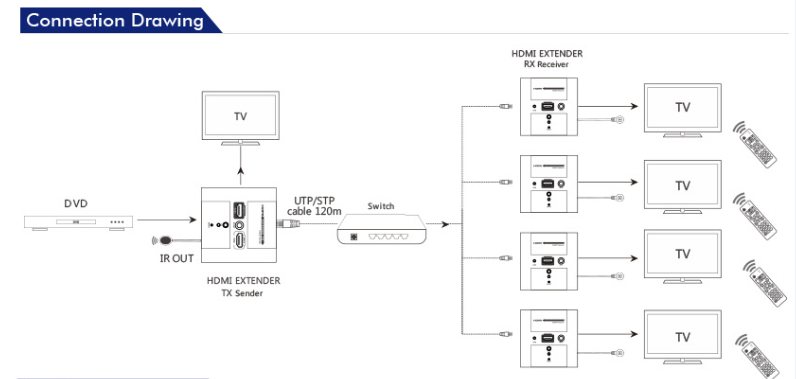 Connection Drawing

TV

DVD

IR OUT

HDMI EXTENDER
TX Sender

UTP/STP
cable 120m

Switch

HDMI EXTENDER
RX Receiver

TV

TV

TV

TV