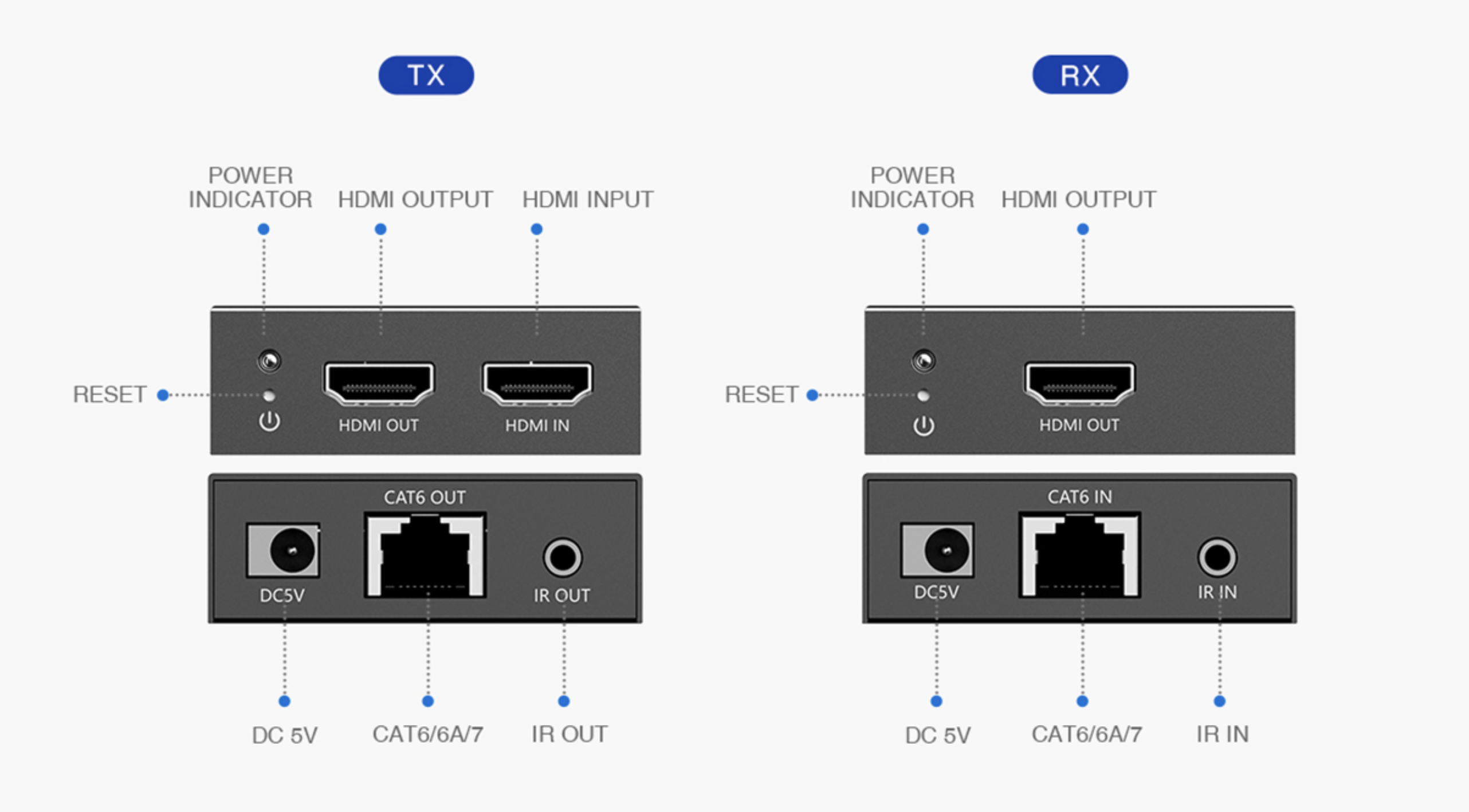 TX

POWER INDICATOR
HDMI OUTPUT
HDMI INPUT

RESET

HDMI OUT
HDMI IN

CAT6 OUT
DC5V
IR OUT

DC 5V
CAT6/6A/7
IR OUT

RX

POWER INDICATOR
HDMI OUTPUT

RESET

HDMI OUT

CAT6 IN
DC5V
IR IN

DC 5V
CAT6/6A/7
IR IN