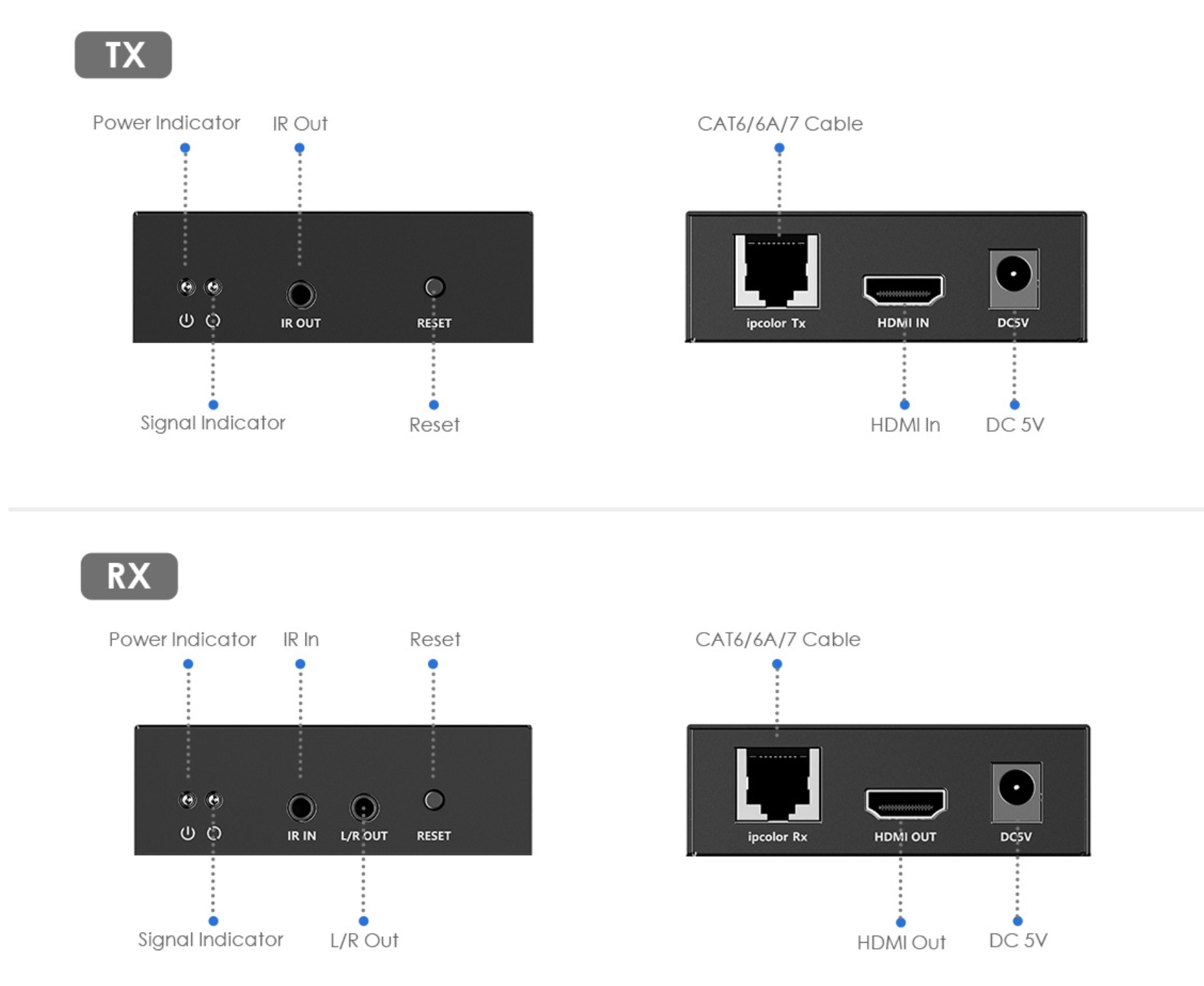 TX

Power Indicator IR Out

IR OUT RESET

Signal Indicator Reset

CAT6/6A/7 Cable

ipcolor Tx HDMI IN DC5V

HDMI In DC 5V

RX

Power Indicator IR In Reset

IR IN L/R OUT RESET

Signal Indicator L/R Out

CAT6/6A/7 Cable

ipcolor Rx HDMI OUT DC5V

HDMI Out DC 5V