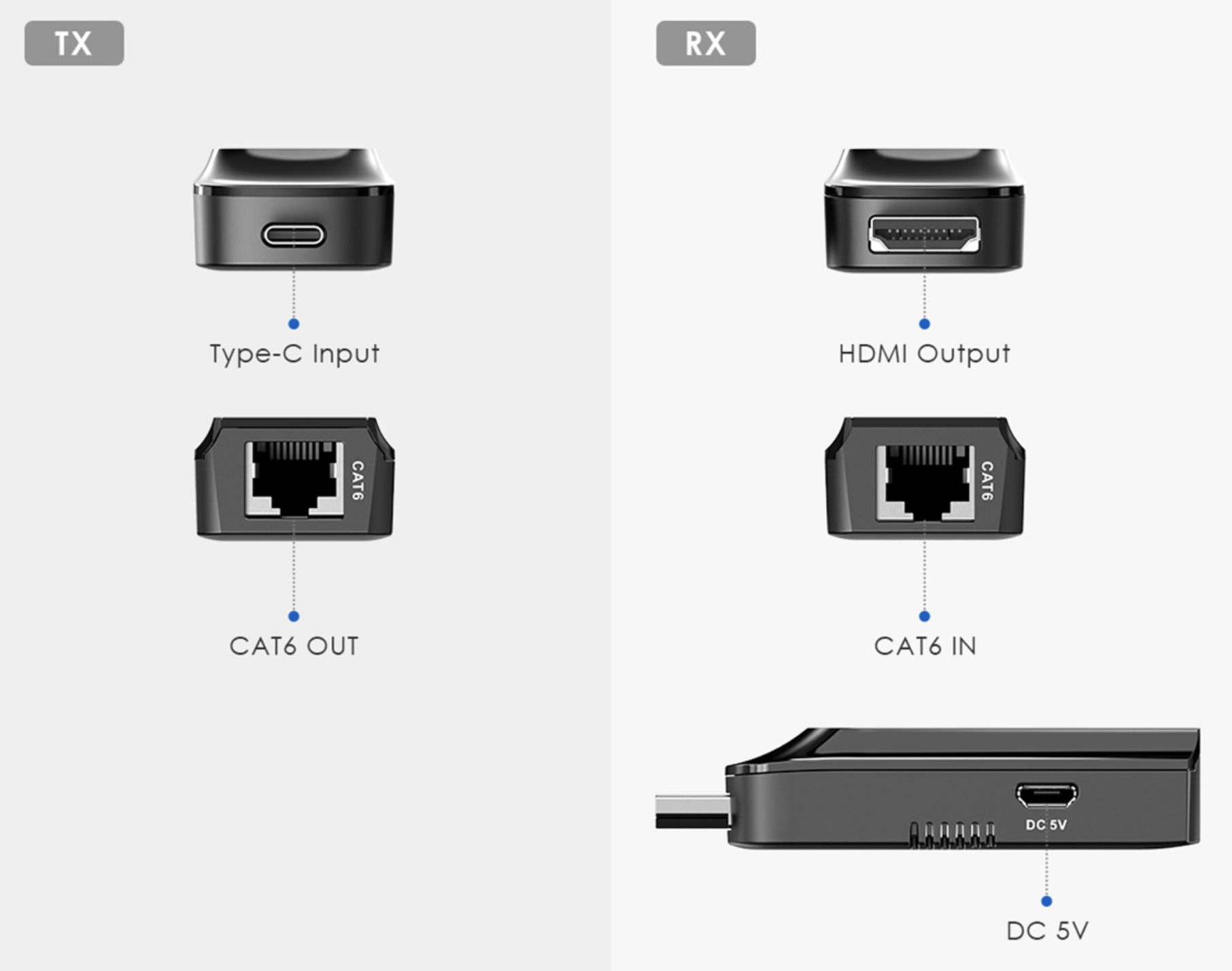 TX

Type-C Input

CAT6

CAT6 OUT

RX

HDMI Output

CAT6

CAT6 IN

DC 5V

DC 5V