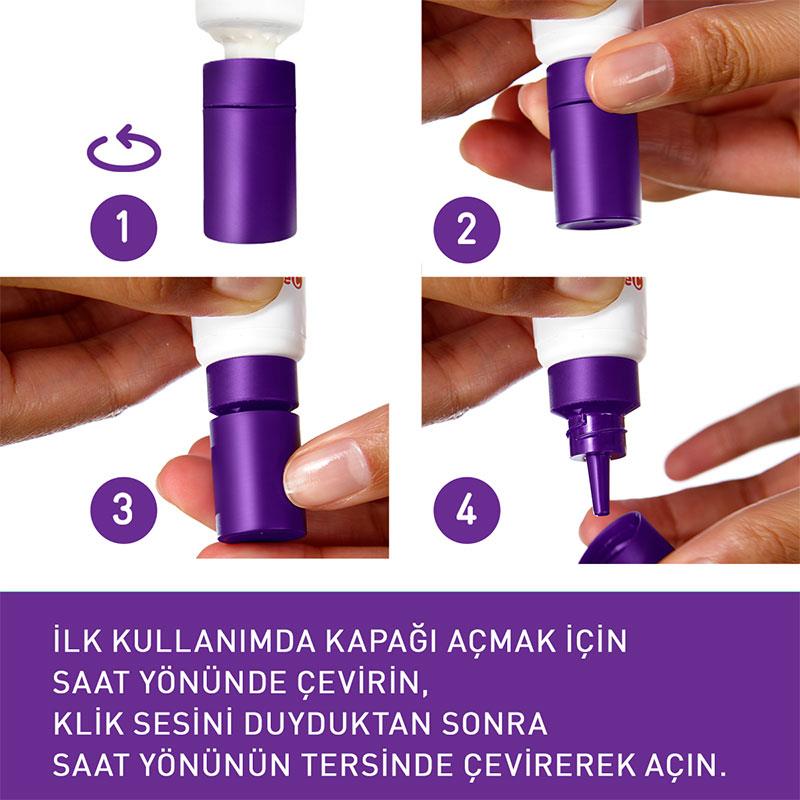 1

2

3

4

İLK KULLANIMDA KAPAĞI AÇMAK İÇİN
SAAT YÖNÜNDE ÇEVİRİN,
KLİK SESİNİ DUYDUKTAN SONRA
SAAT YÖNÜNÜN TERSİNDE ÇEVİREREK AÇIN.